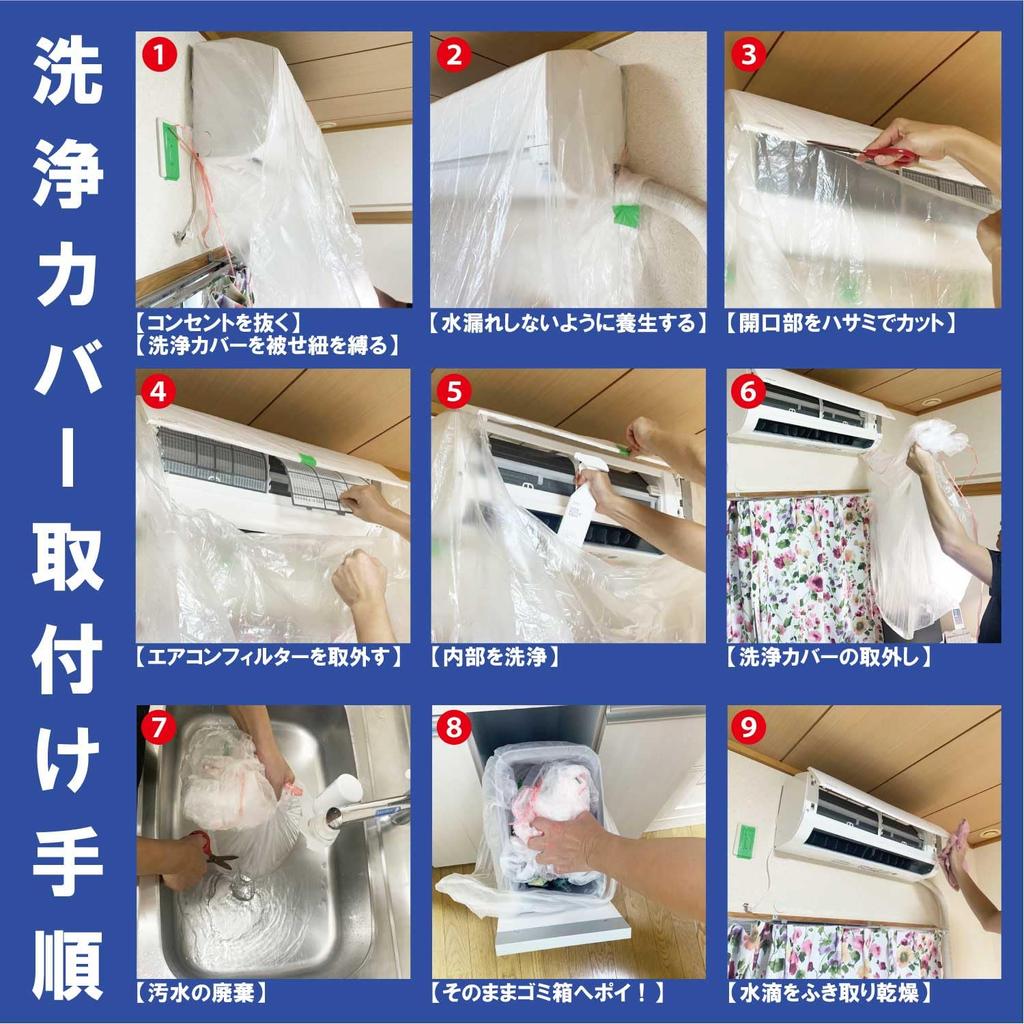 洗浄カバー取付け手順

1
【コンセントを抜く】
【洗浄カバーを被せ紐を縛る】

2
【水漏れしないように養生する】

3
【開口部をハサミでカット】

4
【エアコンフィルターを取外す】

5
【内部を洗浄】

6
【洗浄カバーの取外し】

7
【汚水の廃棄】

8
【そのままゴミ箱へポイ！】

9
【水滴をふき取り乾燥】