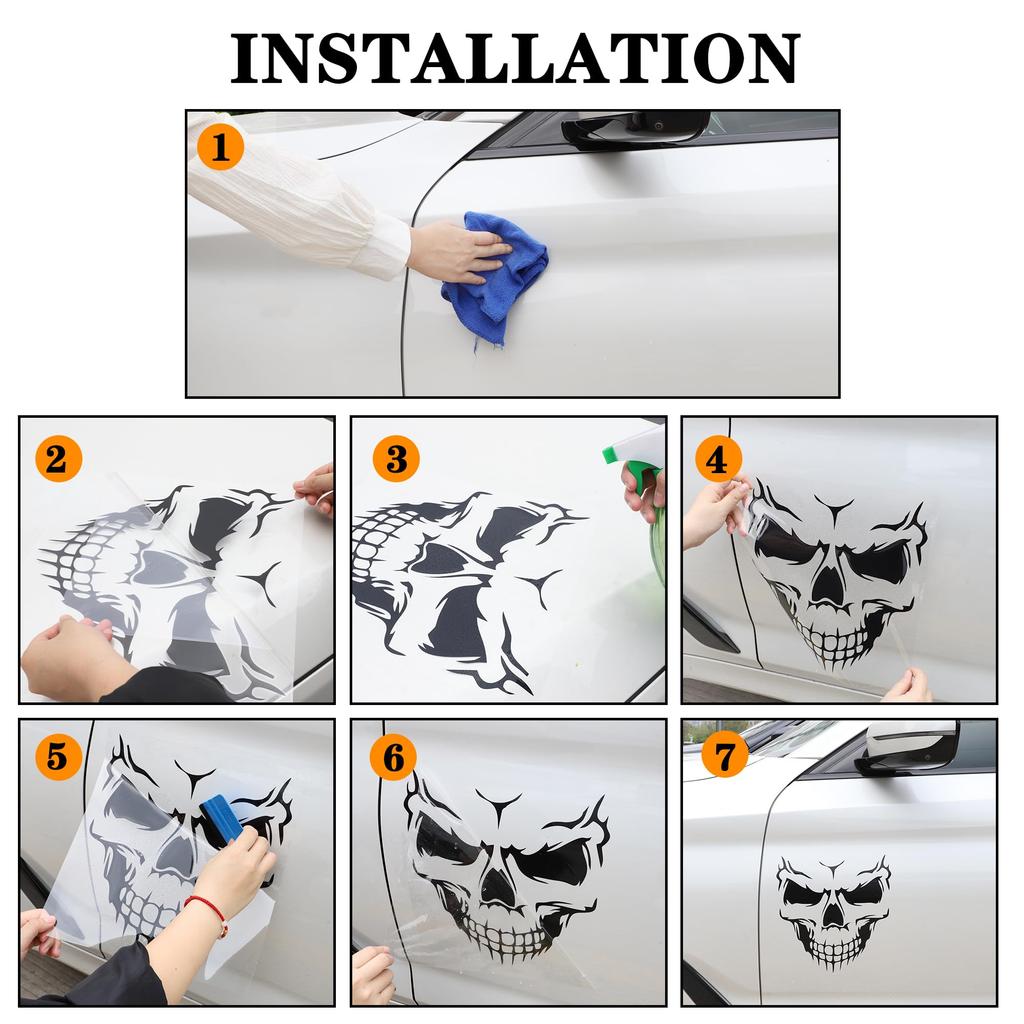 INSTALLATION

1

2

3

4

5

6

7