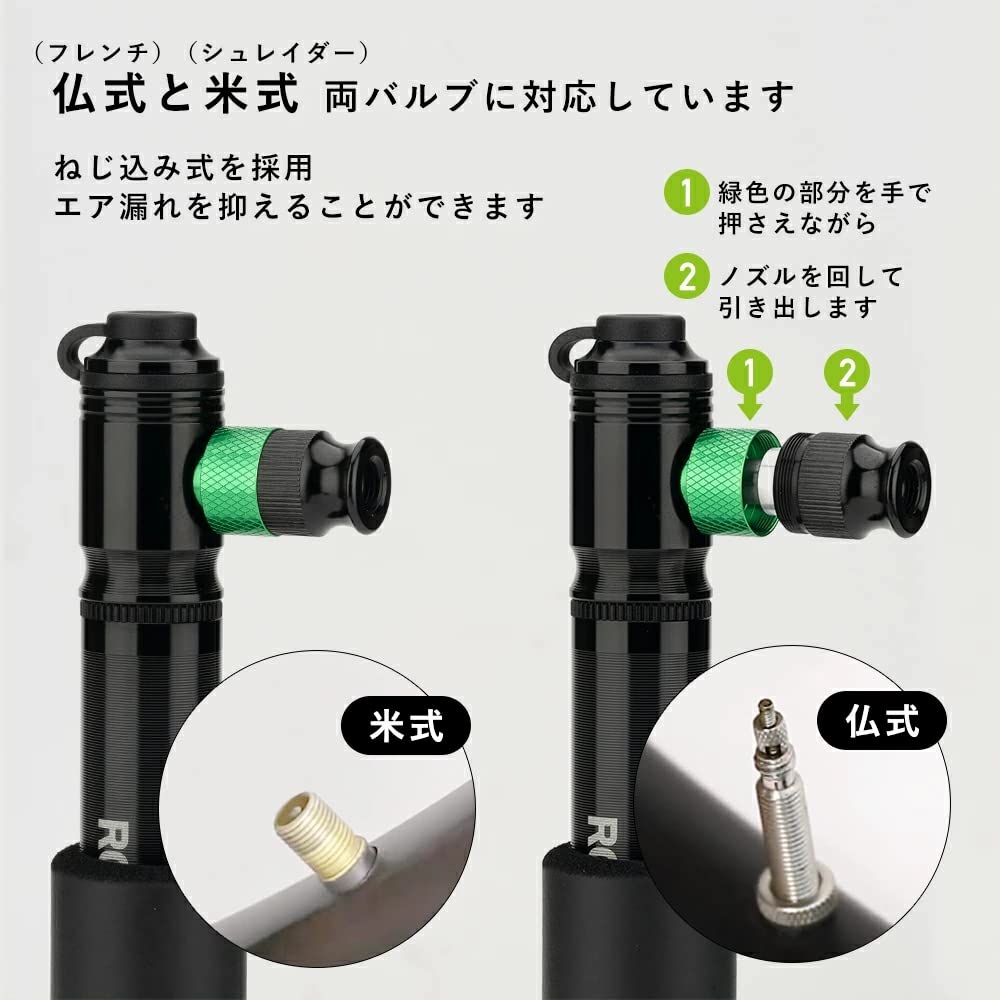 （フレンチ）（シュレイダー）
仏式と米式 両バルブに対応しています

ねじ込み式を採用
エア漏れを抑えることができます

1 緑色の部分を手で押さえながら

2 ノズルを回して引き出します

1

2

米式

仏式

RO

RO