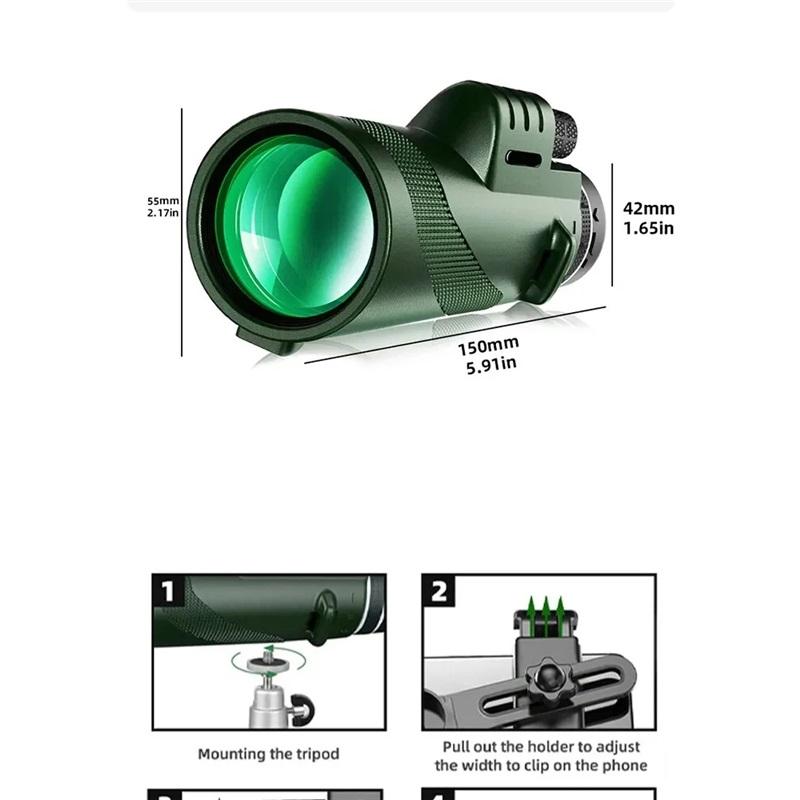 55mm
2.17in

42mm
1.65in

150mm
5.91in

1

Mounting the tripod

2

Pull out the holder to adjust the width to clip on the phone