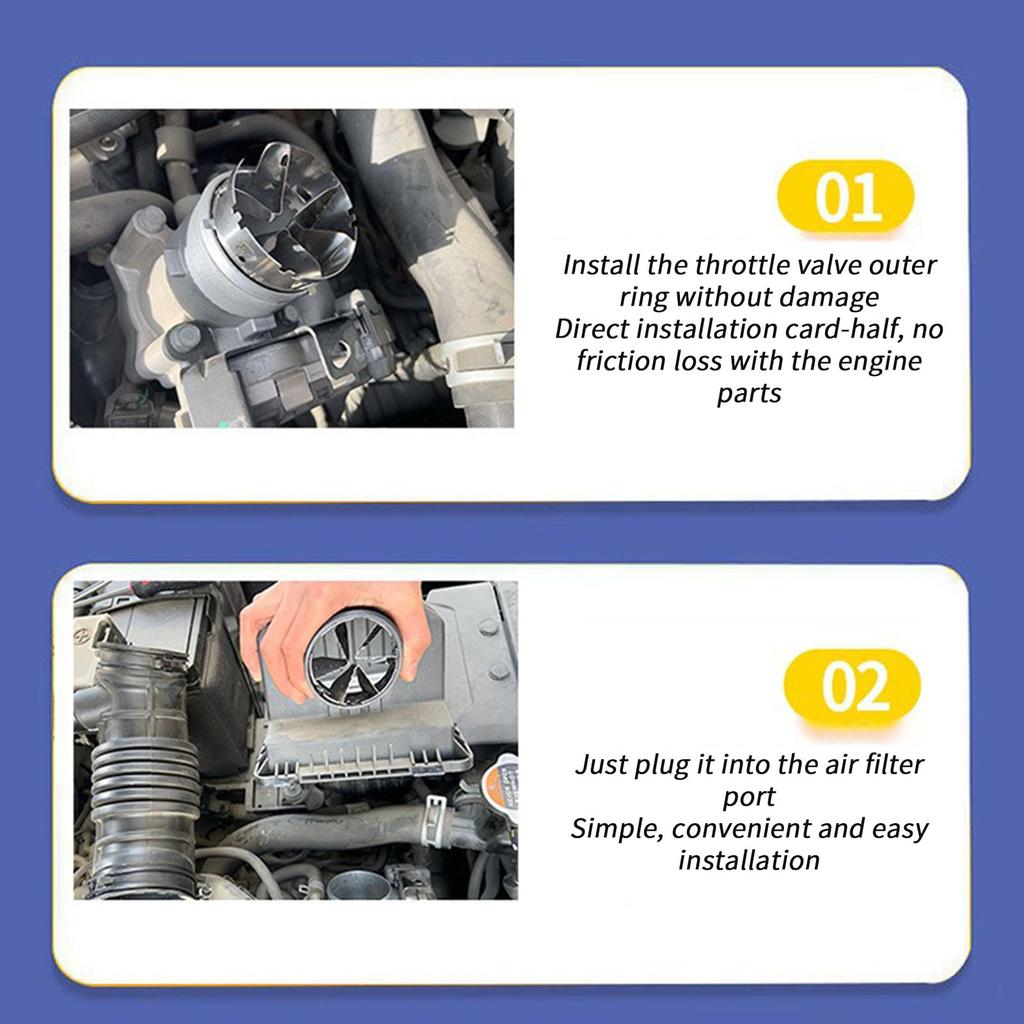 01

Install the throttle valve outer ring without damage
Direct installation card-half, no friction loss with the engine parts

02

Just plug it into the air filter port
Simple, convenient and easy installation