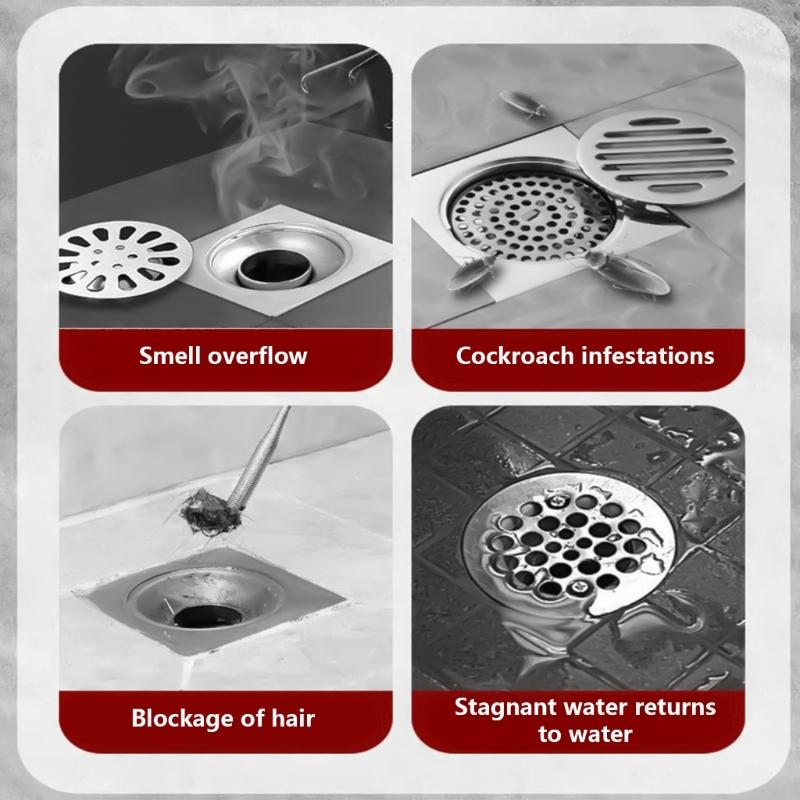 Smell overflow

Cockroach infestations

Blockage of hair

Stagnant water returns to water