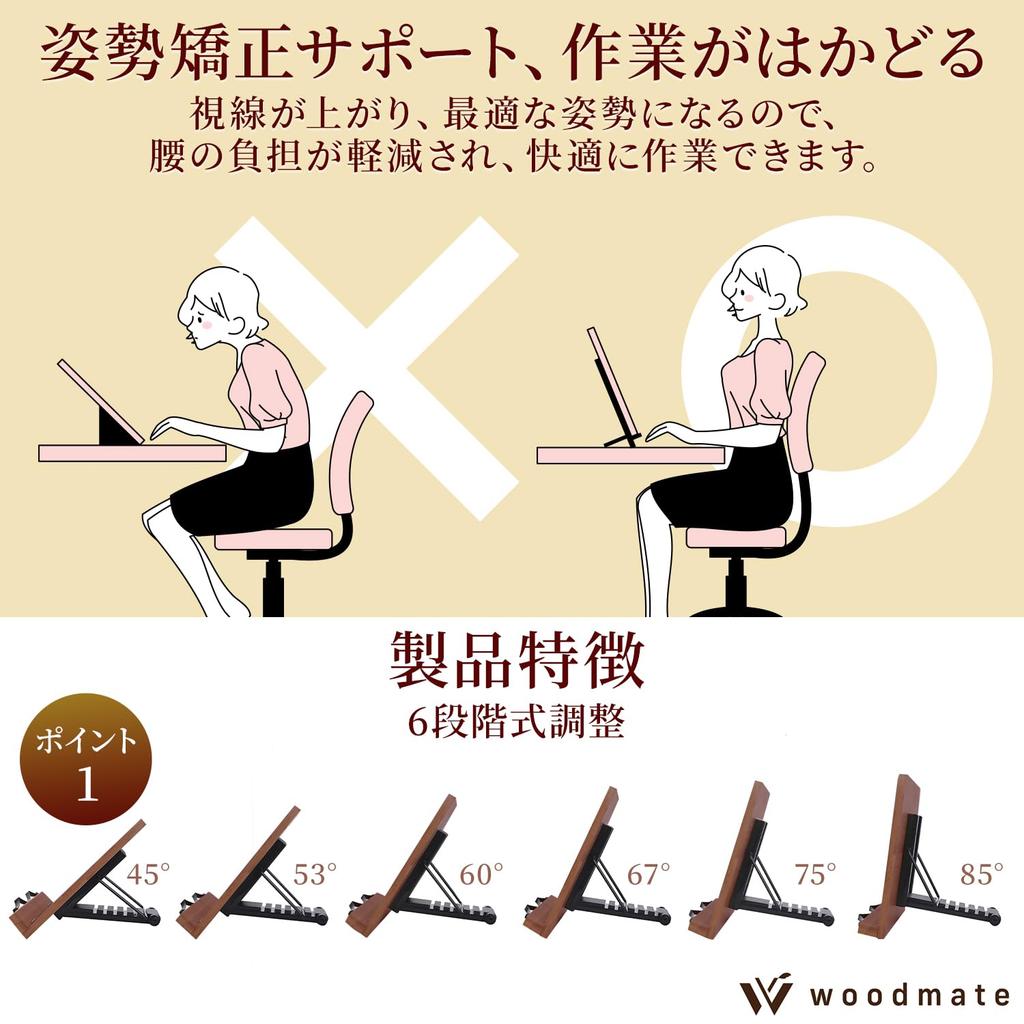 姿勢矯正サポート、作業がはかどる

視線が上がり、最適な姿勢になるので、腰の負担が軽減され、快適に作業できます。

製品特徴

6段階式調整

ポイント 1

45°

53°

60°

67°

75°

85°

woodmate