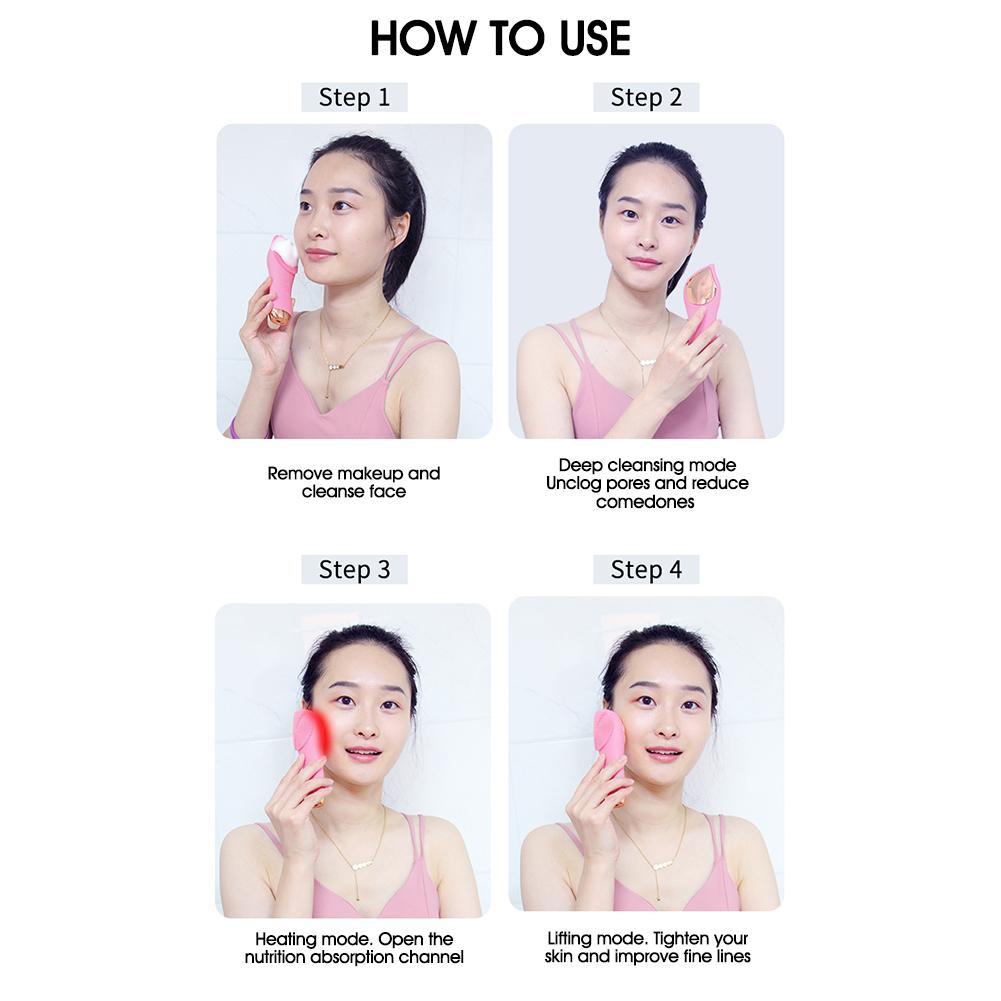 HOW TO USE

Step 1

Remove makeup and cleanse face

Step 2

Deep cleansing mode
Unclog pores and reduce comedones

Step 3

Heating mode. Open the nutrition absorption channel

Step 4

Lifting mode. Tighten your skin and improve fine lines