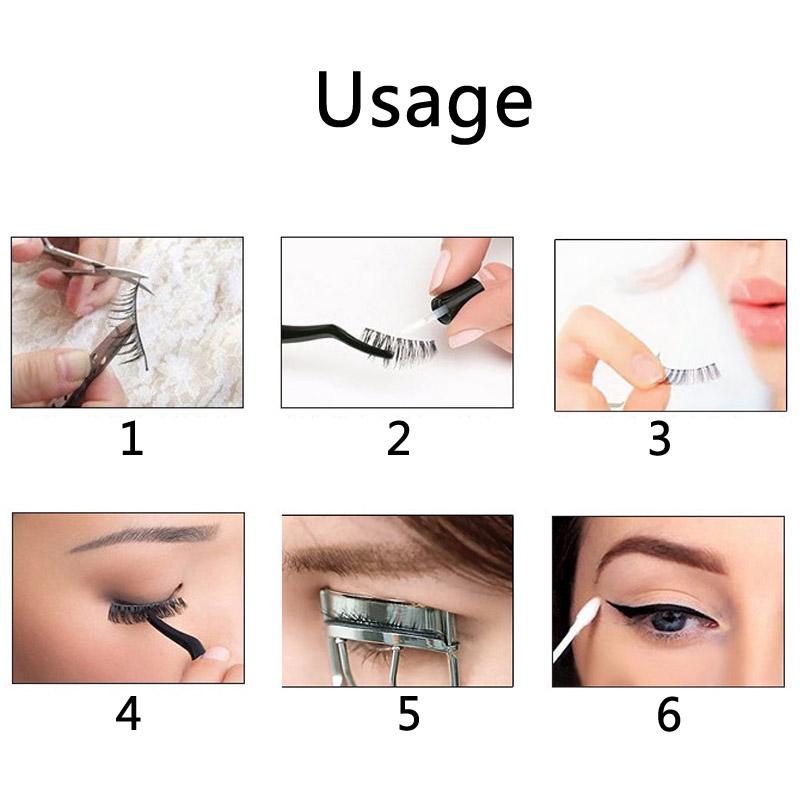 Usage

1

2

3

4

5

6