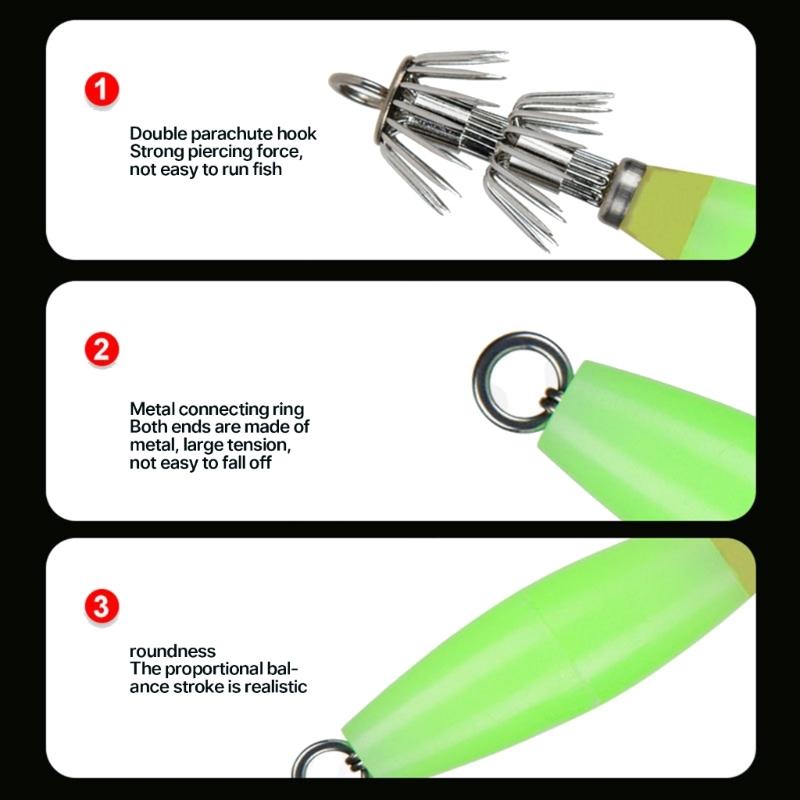 1

Double parachute hook
Strong piercing force, not easy to run fish

2

Metal connecting ring
Both ends are made of metal, large tension, not easy to fall off

3

roundness
The proportional balance stroke is realistic