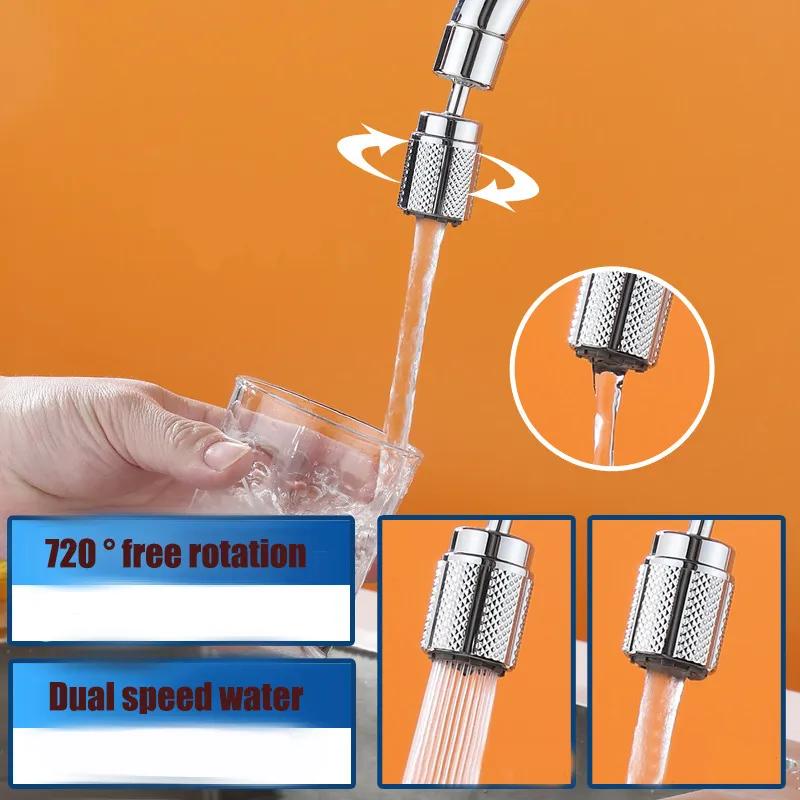 720 ° free rotation

Dual speed water