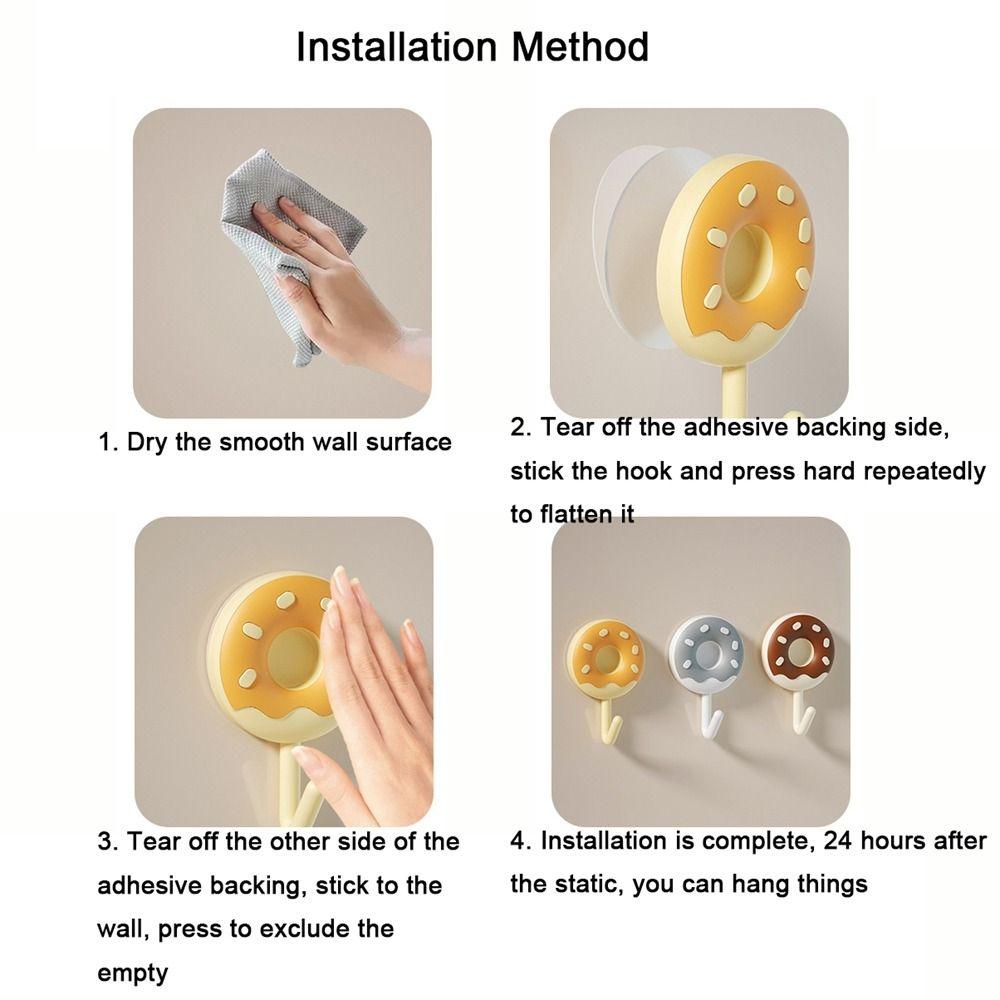 Installation Method

1. Dry the smooth wall surface

2. Tear off the adhesive backing side, stick the hook and press hard repeatedly to flatten it

3. Tear off the other side of the adhesive backing, stick to the wall, press to exclude the empty

4. Installation is complete, 24 hours after the static, you can hang things