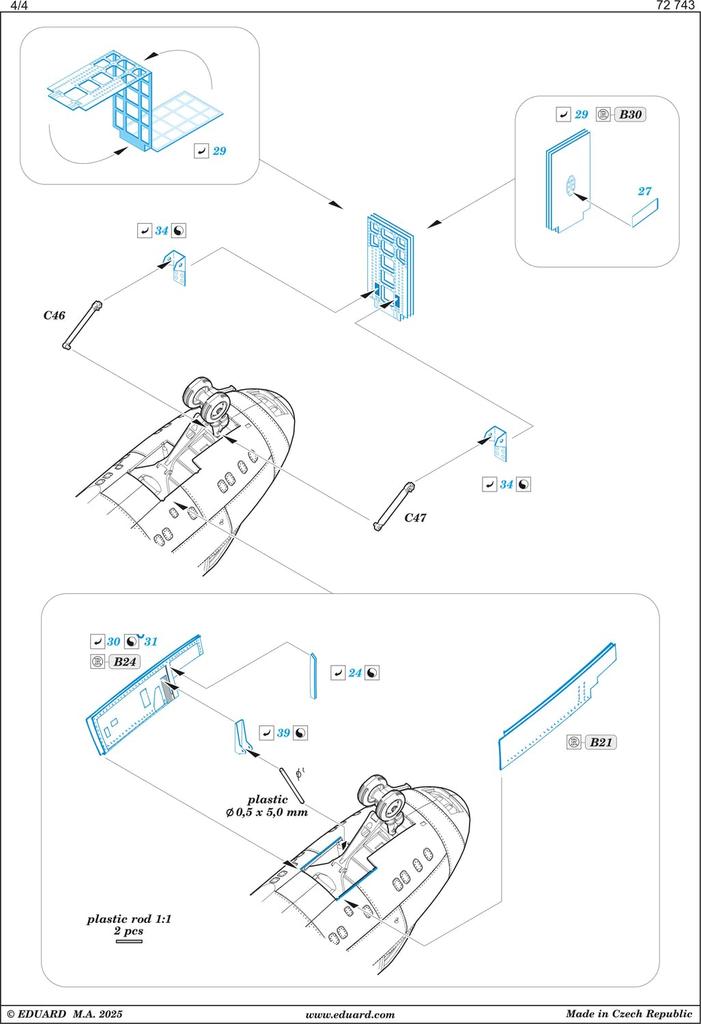 4/4

72 743

29

29 B30

27

34

C46

34

C47

30 31

B24

24

39

B21

plastic
ø 0,5 x 5,0 mm

plastic rod 1:1
2 pcs

© EDUARD M.A. 2025

www.eduard.com

Made in Czech Republic