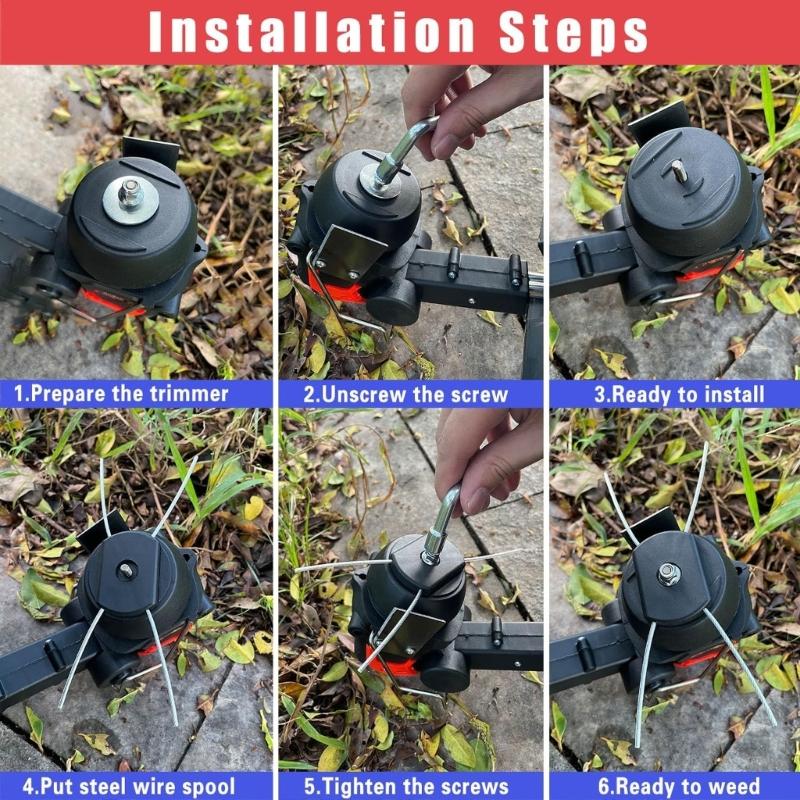 Installation Steps

1.Prepare the trimmer

2.Unscrew the screw

3.Ready to install

4.Put steel wire spool

5.Tighten the screws

6.Ready to weed