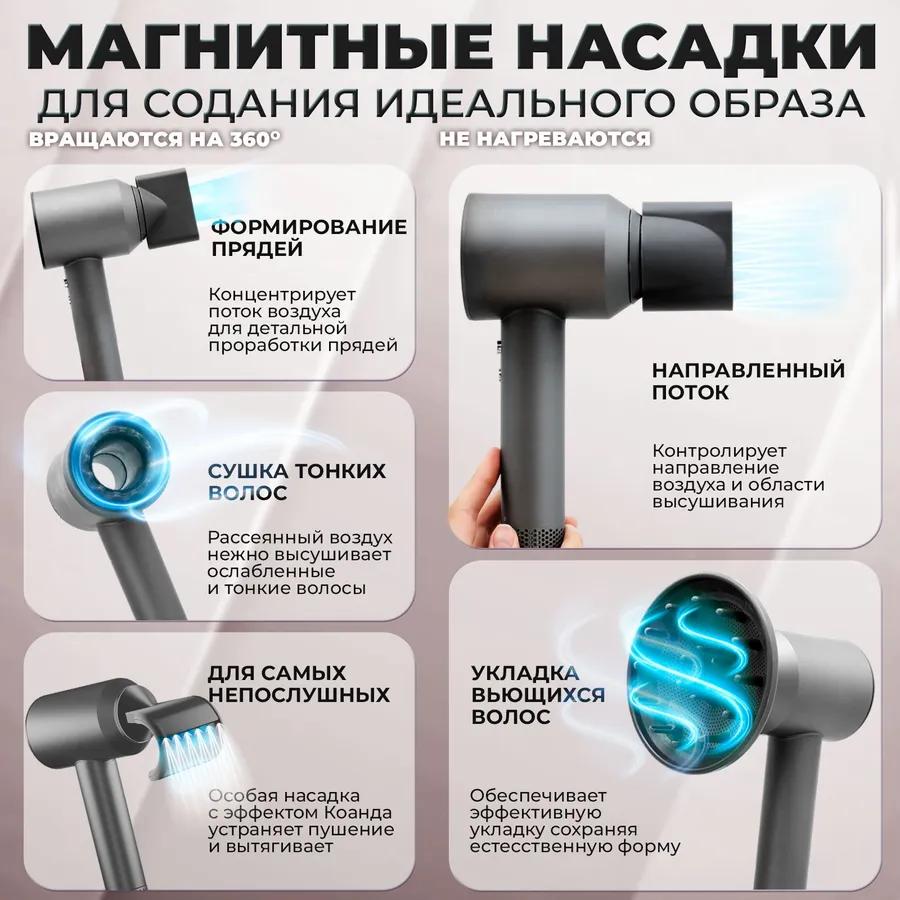 МАГНИТНЫЕ НАСАДКИ
ДЛЯ СОДАНИЯ ИДЕАЛЬНОГО ОБРАЗА

ВРАЩАЮТСЯ НА 360°

НЕ НАГРЕВАЮТСЯ

ФОРМИРОВАНИЕ ПРЯДЕЙ

Концентрирует поток воздуха для детальной проработки прядей

СУШКА ТОНКИХ ВОЛОС

Рассеянный воздух нежно высушивает ослабленные и тонкие волосы

ДЛЯ САМЫХ НЕПОСЛУШНЫХ

Особая насадка с эффектом Коанда устраняет пушение и вытягивает

НАПРАВЛЕННЫЙ ПОТОК

Контролирует направление воздуха и области высушивания

УКЛАДКА ВЬЮЩИХСЯ ВОЛОС

Обеспечивает эффективную укладку сохраняя естесственную форму