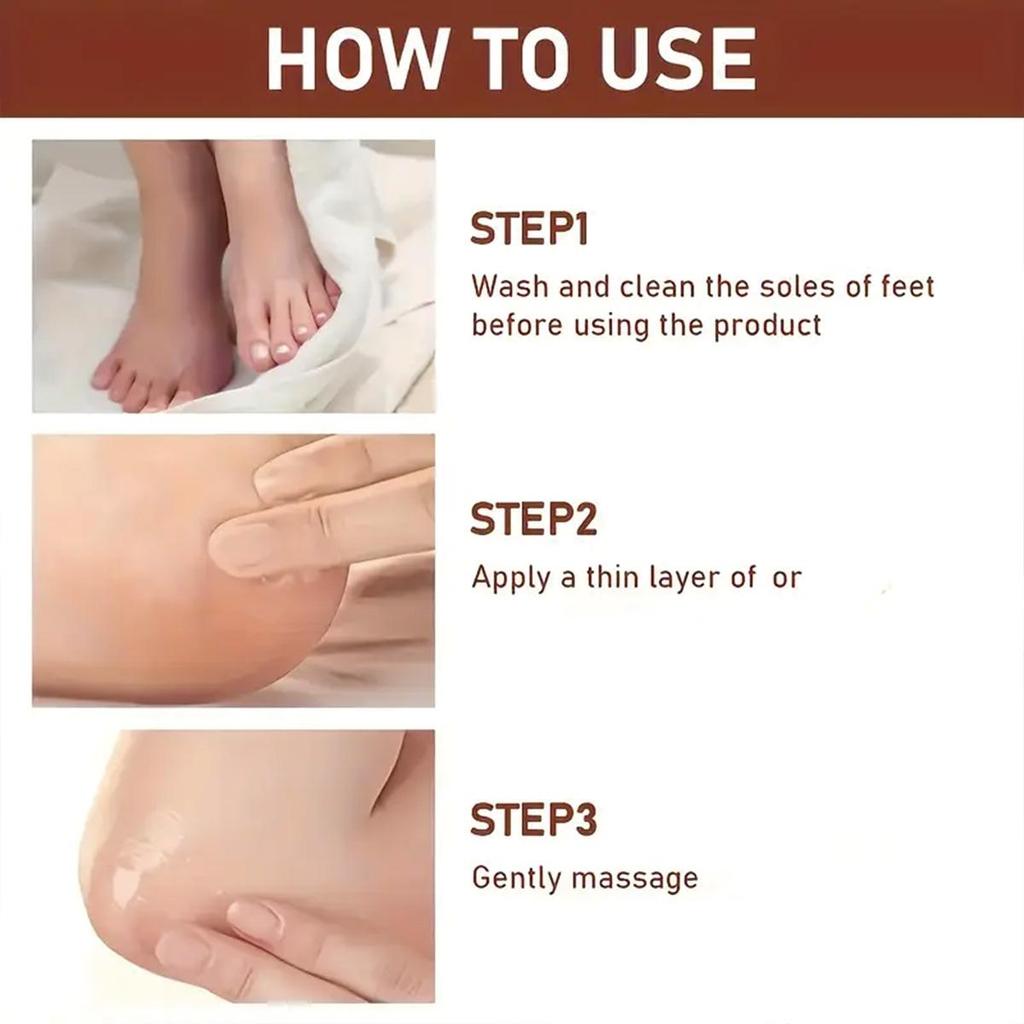 HOW TO USE

STEP1

Wash and clean the soles of feet before using the product

STEP2

Apply a thin layer of or

STEP3

Gently massage