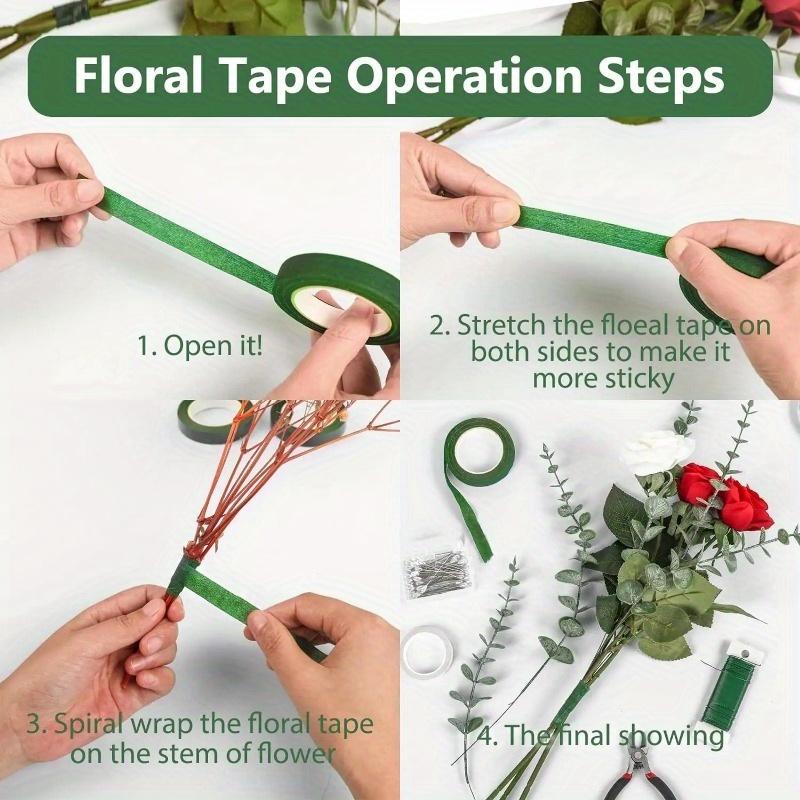 Floral Tape Operation Steps

1. Open it!

2. Stretch the floeal tape on both sides to make it more sticky

3. Spiral wrap the floral tape on the stem of flower

4. The final showing