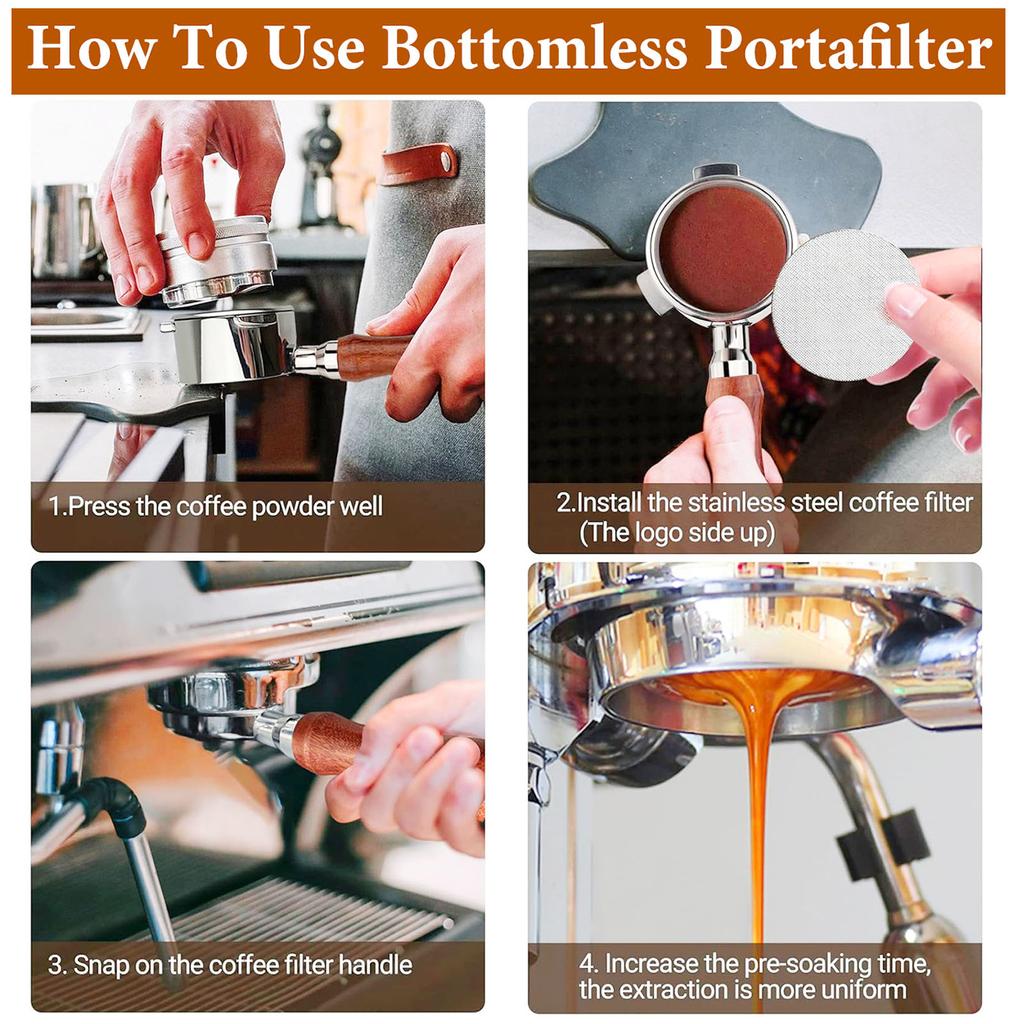 How To Use Bottomless Portafilter

1.Press the coffee powder well

2.Install the stainless steel coffee filter (The logo side up)

3. Snap on the coffee filter handle

4. Increase the pre-soaking time, the extraction is more uniform