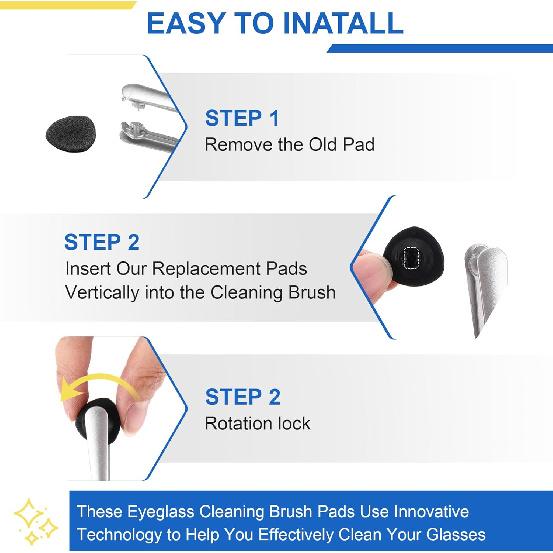 EASY TO INATALL

STEP 1
Remove the Old Pad

STEP 2
Insert Our Replacement Pads Vertically into the Cleaning Brush

STEP 2
Rotation lock

These Eyeglass Cleaning Brush Pads Use Innovative Technology to Help You Effectively Clean Your Glasses