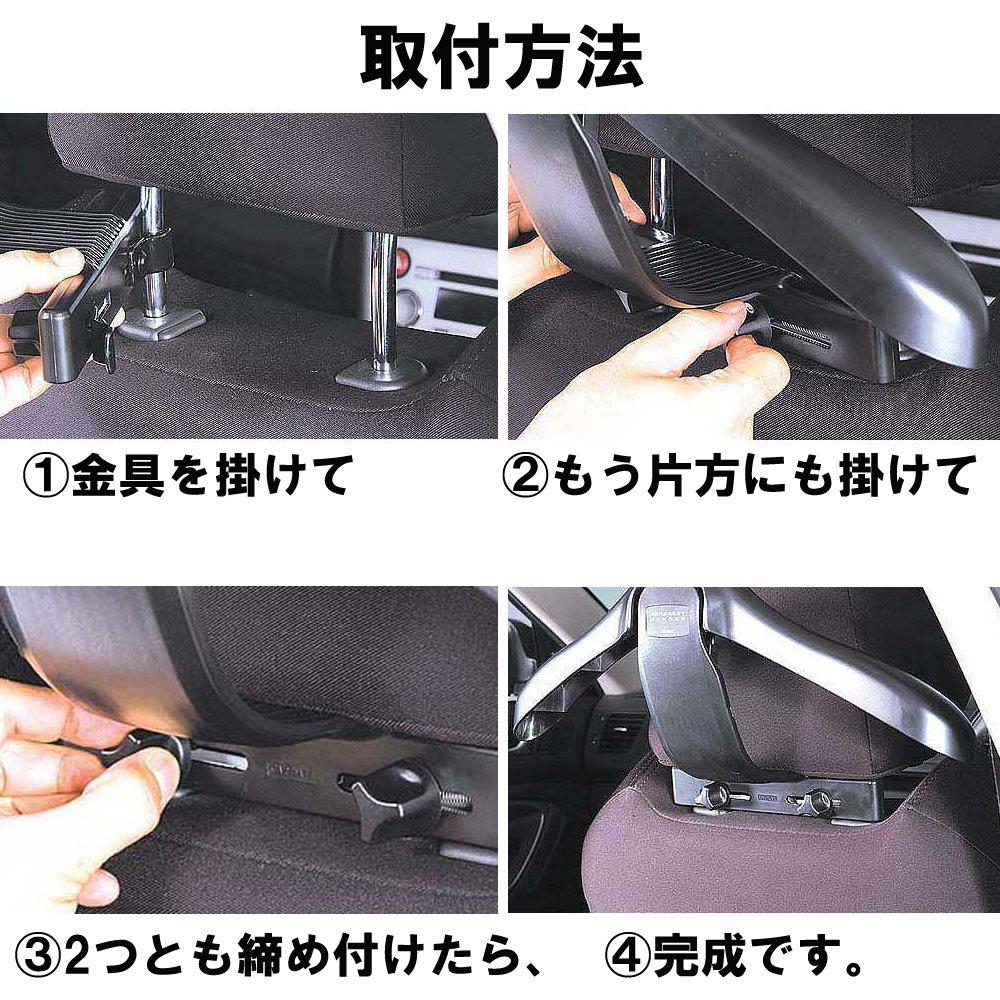 取付方法

①金具を掛けて

②もう片方にも掛けて

③2つとも締め付けたら、

④完成です。