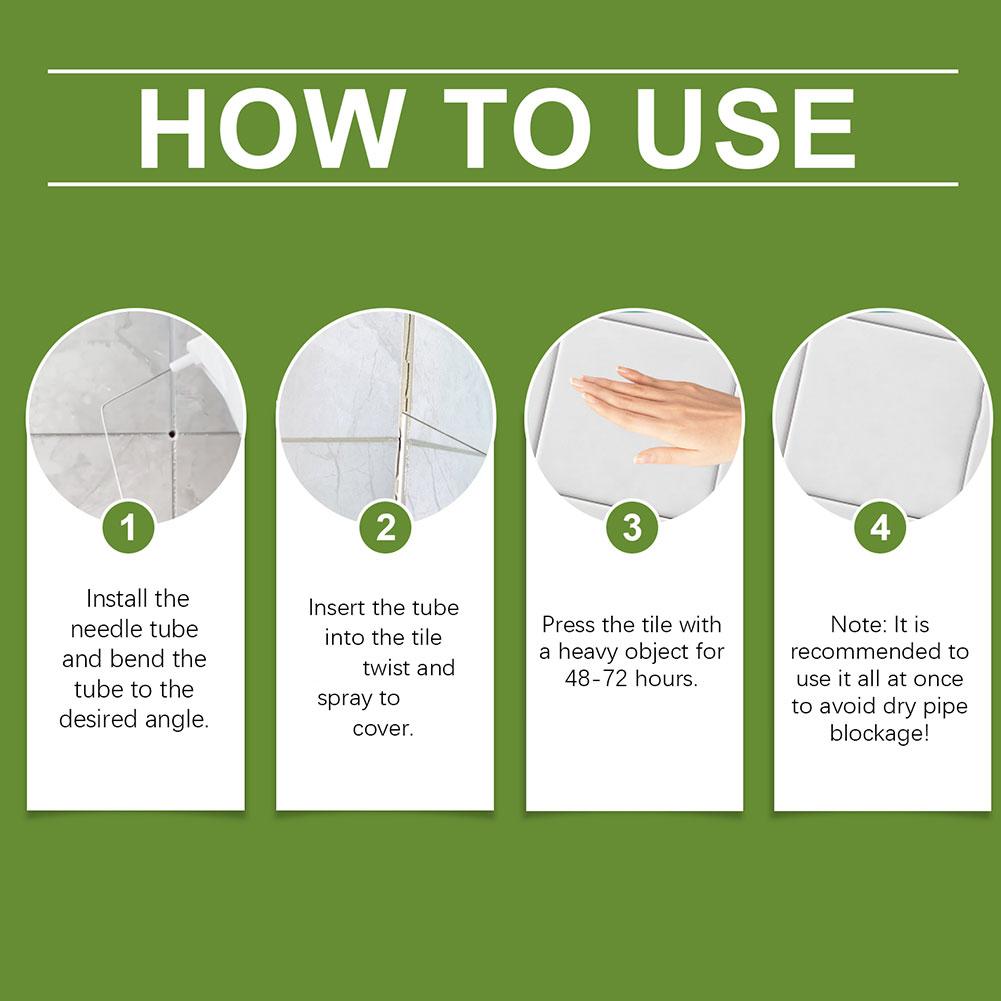 HOW TO USE

1

Install the needle tube and bend the tube to the desired angle.

2

Insert the tube into the tile twist and spray to cover.

3

Press the tile with a heavy object for 48-72 hours.

4

Note: It is recommended to use it all at once to avoid dry pipe blockage!