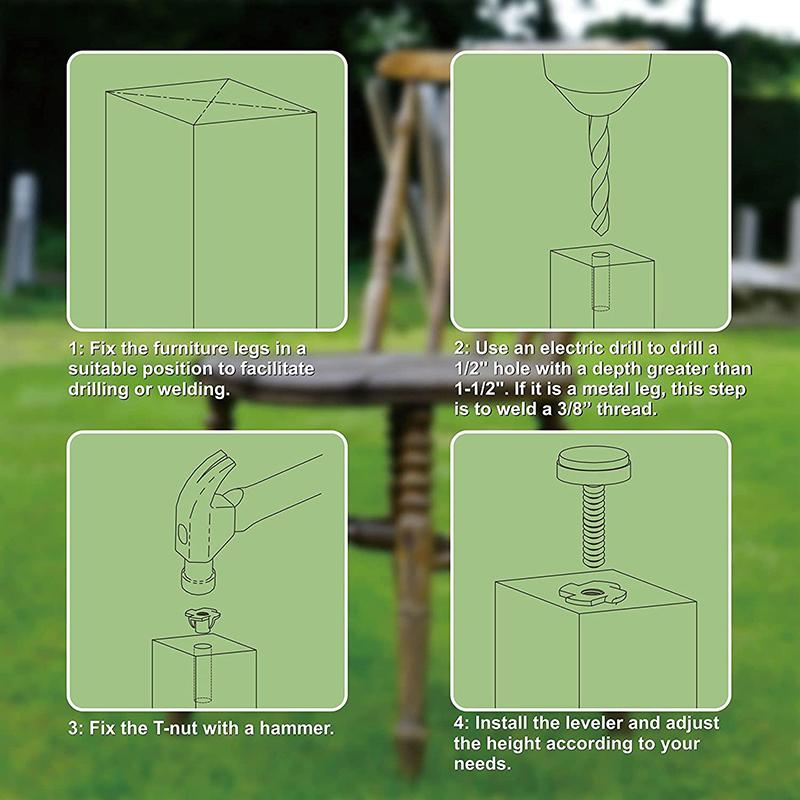 1: Fix the furniture legs in a suitable position to facilitate drilling or welding.

2: Use an electric drill to drill a 1/2" hole with a depth greater than 1-1/2". If it is a metal leg, this step is to weld a 3/8" thread.

3: Fix the T-nut with a hammer.

4: Install the leveler and adjust the height according to your needs.