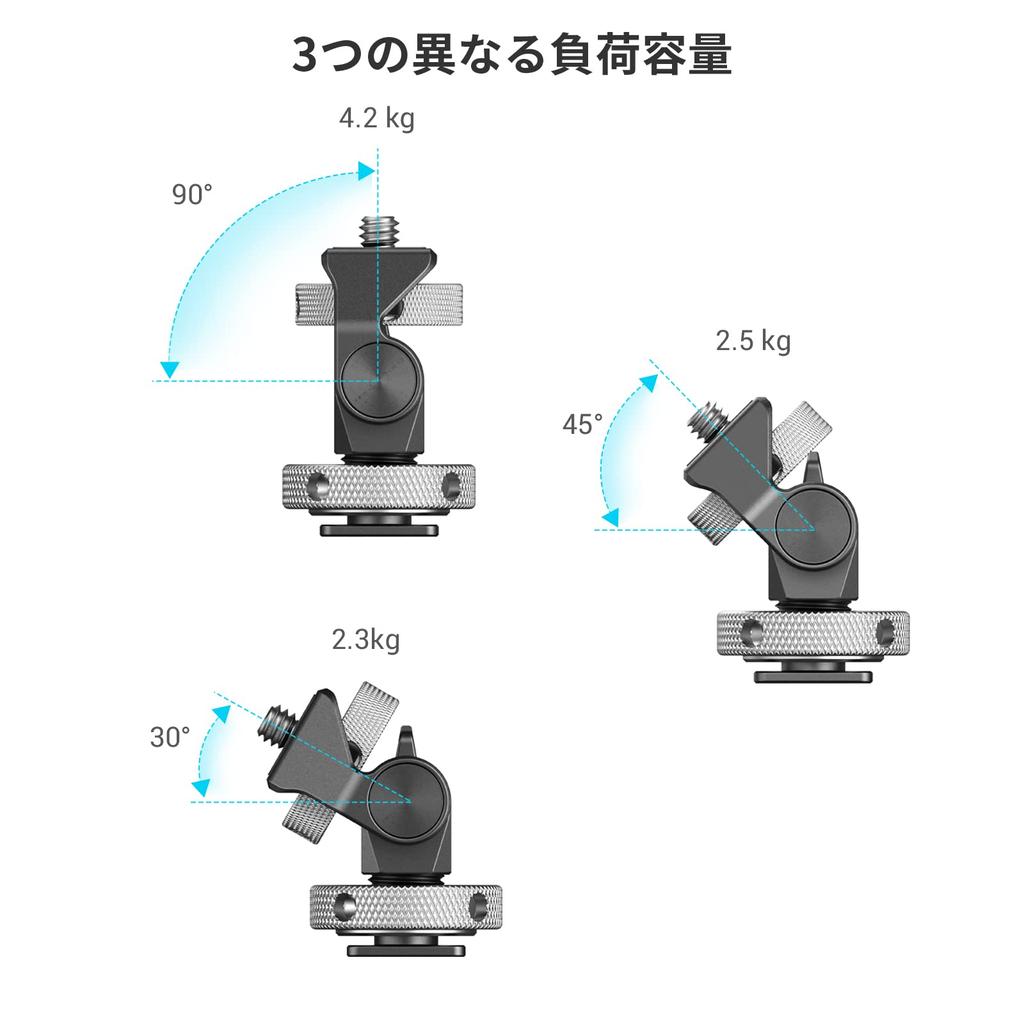 3つの異なる負荷容量

4.2 kg

90°

2.5 kg

45°

2.3kg

30°