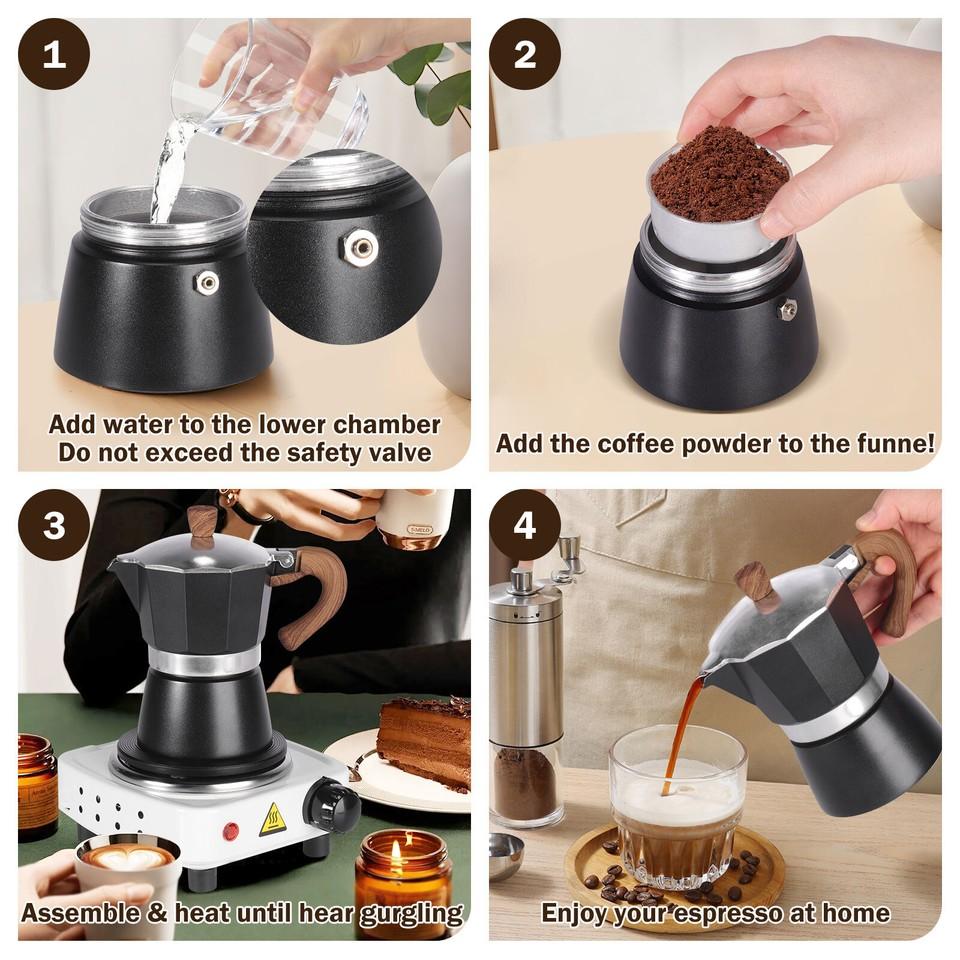 1

Add water to the lower chamber
Do not exceed the safety valve

2

Add the coffee powder to the funne!

3

Assemble & heat until hear gurgling

4

Enjoy your espresso at home