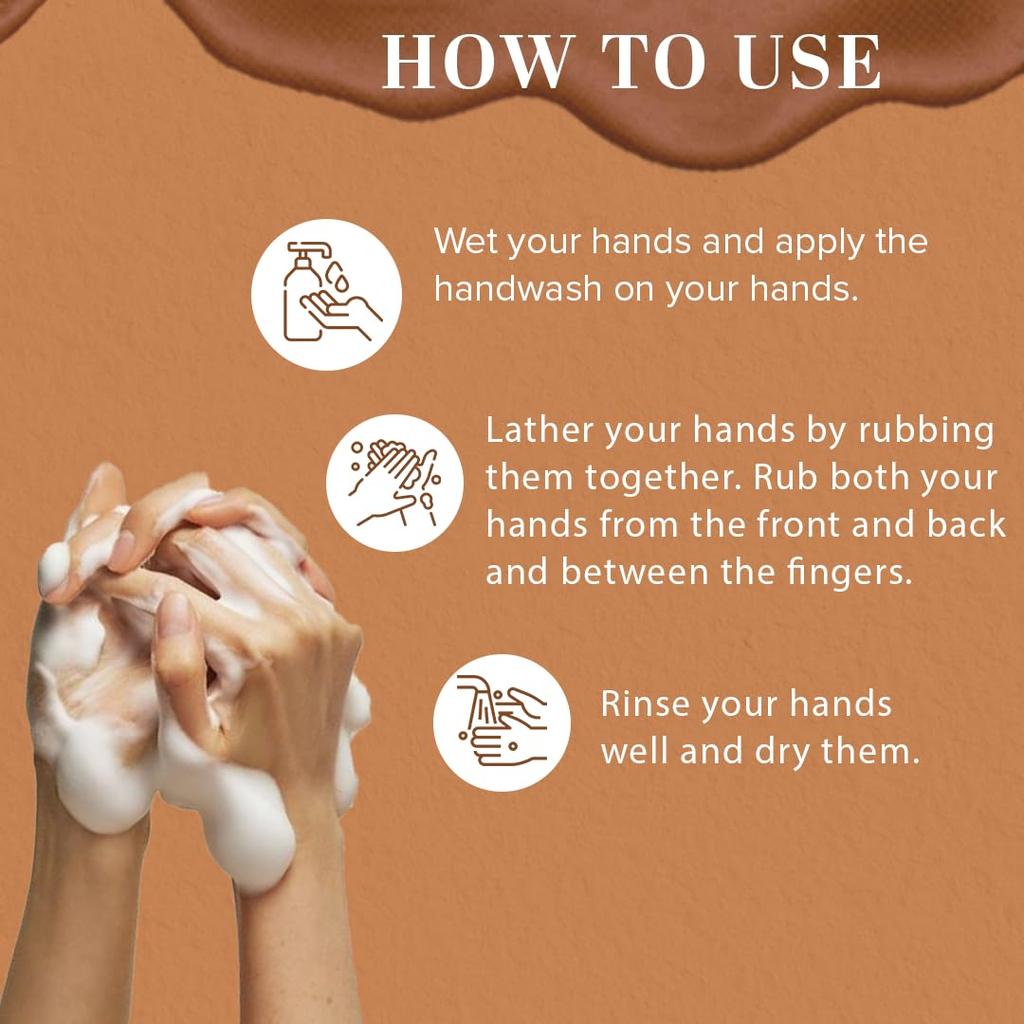 HOW TO USE

Wet your hands and apply the handwash on your hands.

Lather your hands by rubbing them together. Rub both your hands from the front and back and between the fingers.

Rinse your hands well and dry them.