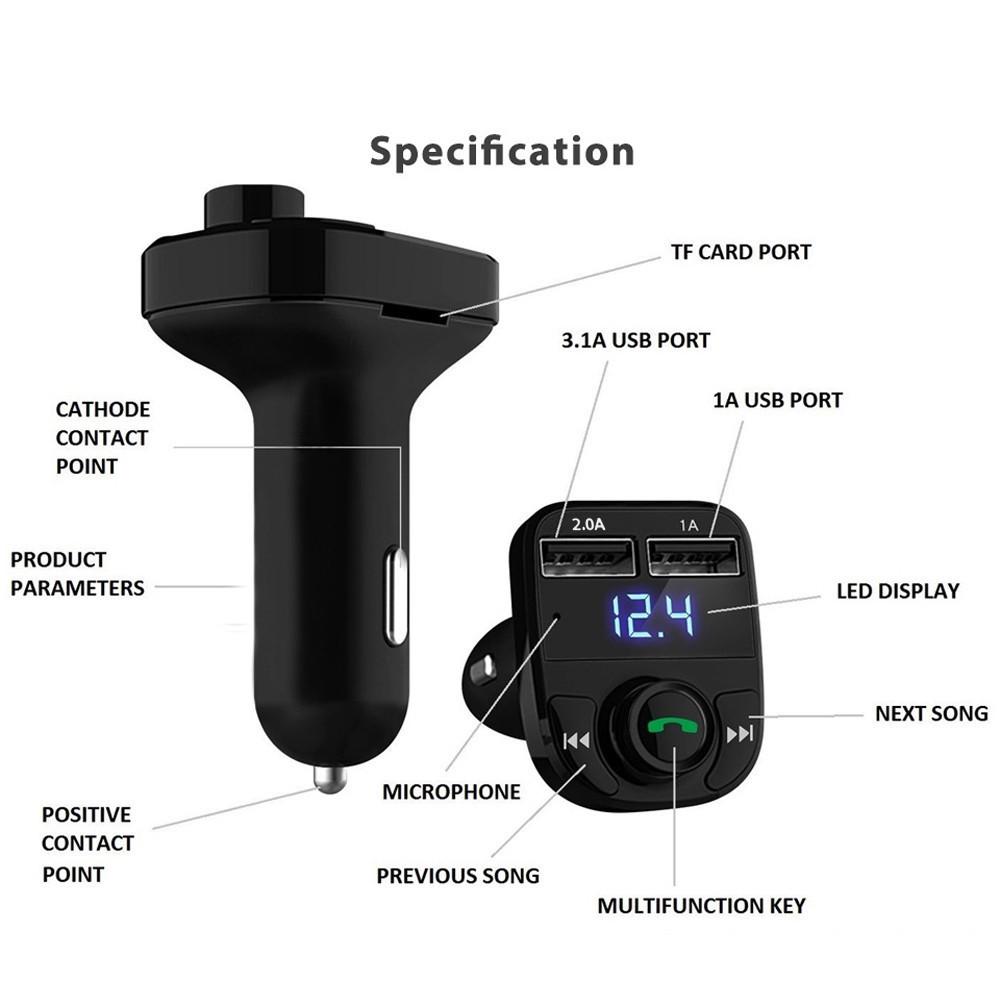 Specification

TF CARD PORT

3.1A USB PORT

1A USB PORT

CATHODE CONTACT POINT

PRODUCT PARAMETERS

2.0A

1A

12.4

LED DISPLAY

NEXT SONG

MICROPHONE

POSITIVE CONTACT POINT

PREVIOUS SONG

MULTIFUNCTION KEY