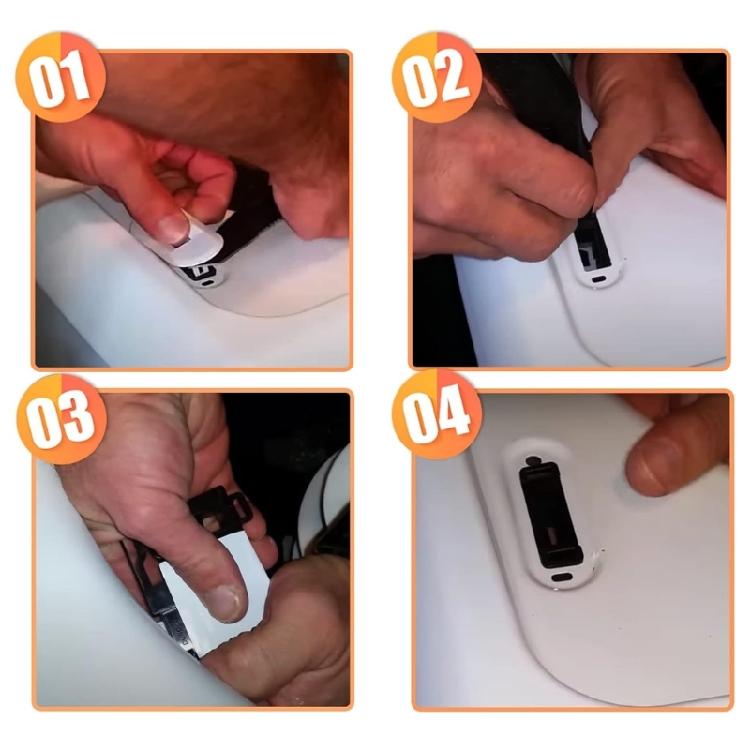 01
02
03
04