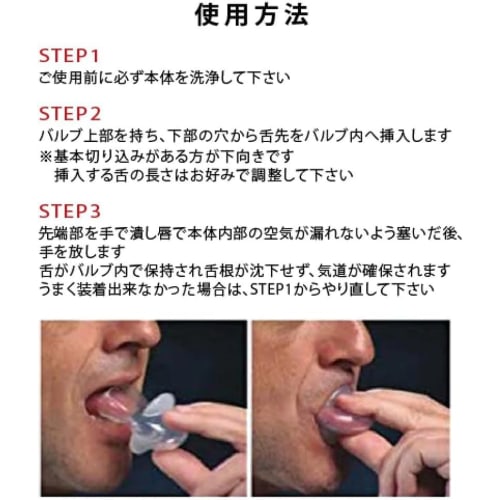 使用方法

STEP1
ご使用前に必ず本体を洗浄して下さい

STEP2
バルブ上部を持ち、下部の穴から舌先をバルブ内へ挿入します
※基本切り込みがある方が下向きです
挿入する舌の長さはお好みで調整して下さい

STEP3
先端部を手で潰し唇で本体内部の空気が漏れないよう塞いだ後、手を放します
舌がバルブ内で保持され舌根が沈下せず、気道が確保されます
うまく装着出来なかった場合は、STEP1からやり直して下さい