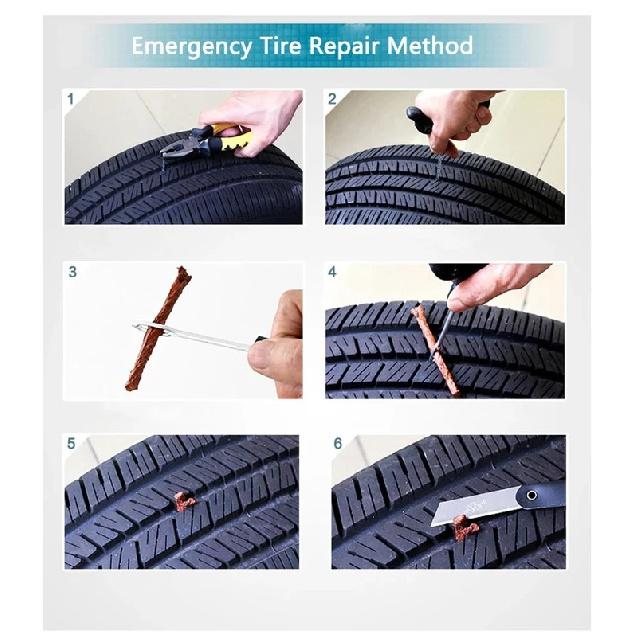 Emergency Tire Repair Method

1

2

3

4

5

6