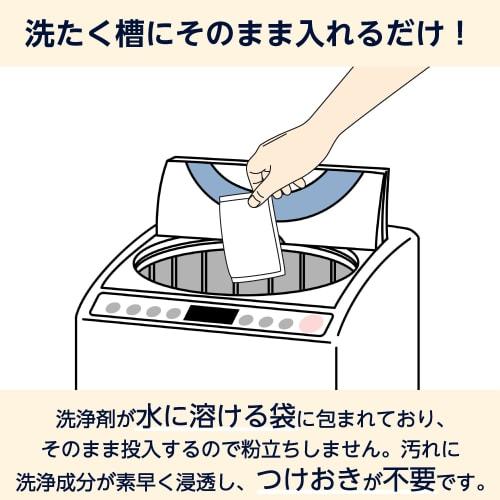 洗たく槽にそのまま入れるだけ！

洗浄剤が水に溶ける袋に包まれており、そのまま投入するので粉立ちしません。汚れに洗浄成分が素早く浸透し、つけおきが不要です。