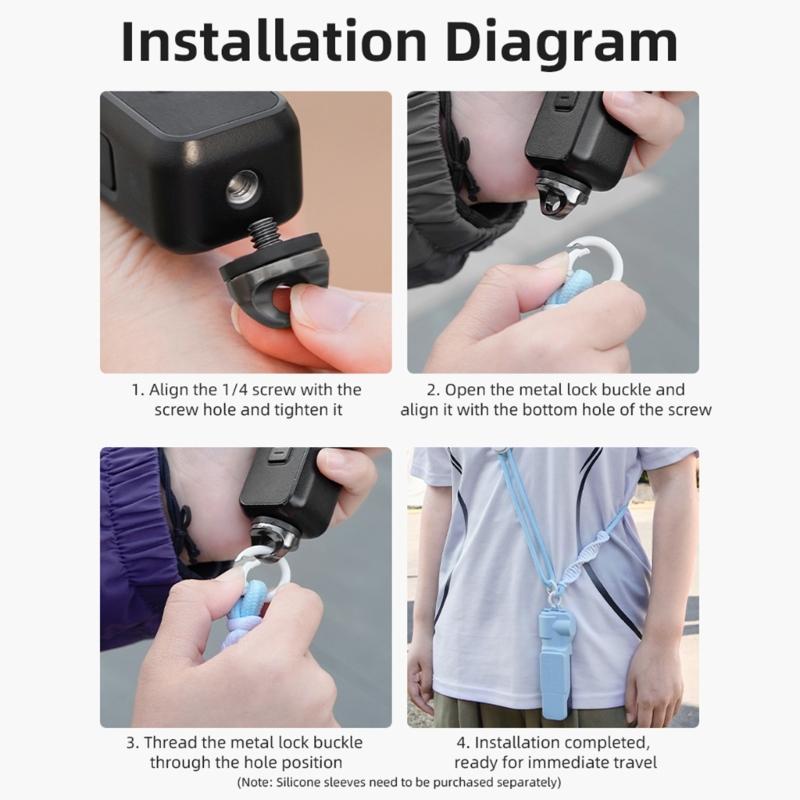 Installation Diagram

1. Align the 1/4 screw with the screw hole and tighten it

2. Open the metal lock buckle and align it with the bottom hole of the screw

3. Thread the metal lock buckle through the hole position

4. Installation completed, ready for immediate travel

(Note: Silicone sleeves need to be purchased separately)