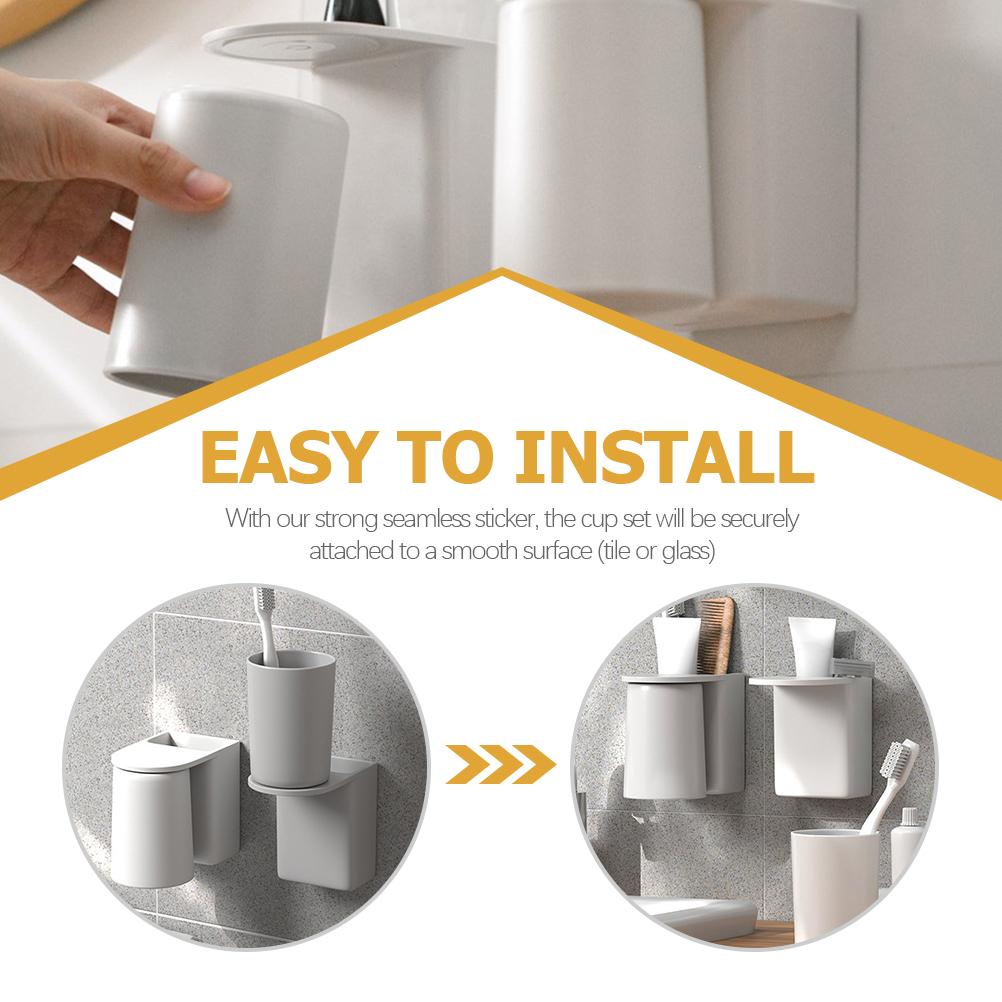 EASY TO INSTALL

With our strong seamless sticker, the cup set will be securely attached to a smooth surface (tile or glass)