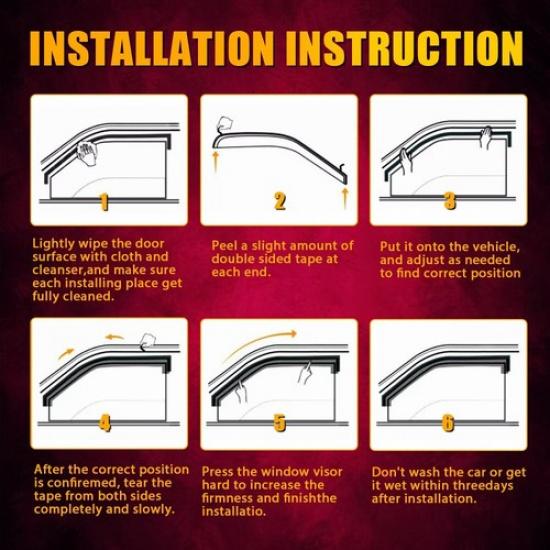 INSTALLATION INSTRUCTION

1

Lightly wipe the door surface with cloth and cleanser,and make sure each installing place get fully cleaned.

2

Peel a slight amount of double sided tape at each end.

3

Put it onto the vehicle, and adjust as needed to find correct position

4

After the correct position is confiremed, tear the tape from both sides completely and slowly.

5

Press the window visor hard to increase the firmness and finishthe installatio.

6

Don't wash the car or get it wet within threedays after installation.