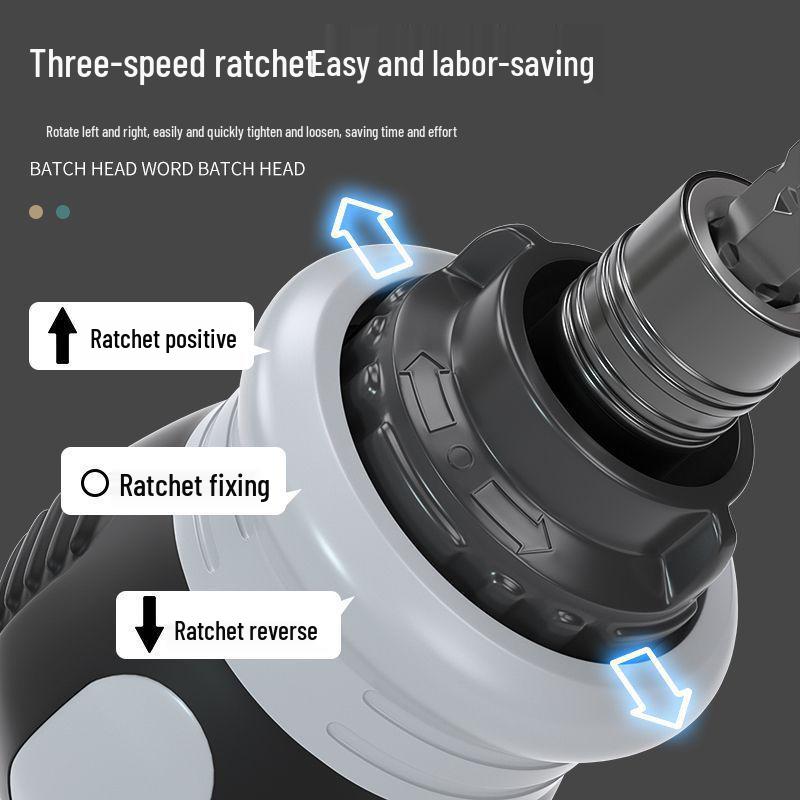 Three-speed ratchetEasy and labor-saving

Rotate left and right, easily and quickly tighten and loosen, saving time and effort

BATCH HEAD WORD BATCH HEAD

Ratchet positive

Ratchet fixing

Ratchet reverse