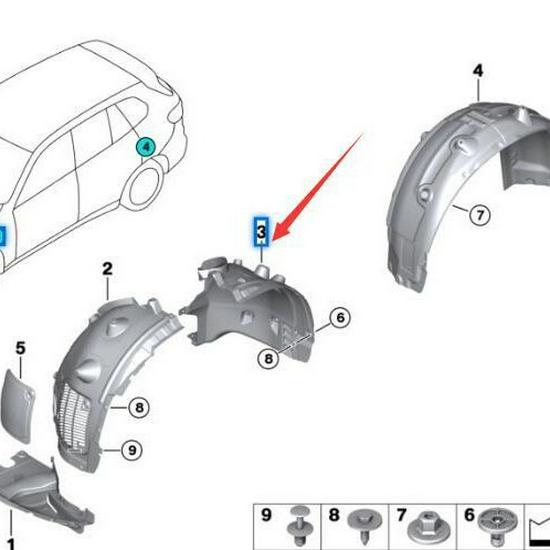 4
4
7
3
2
6
8
5
8
9
1
9
8
7
6