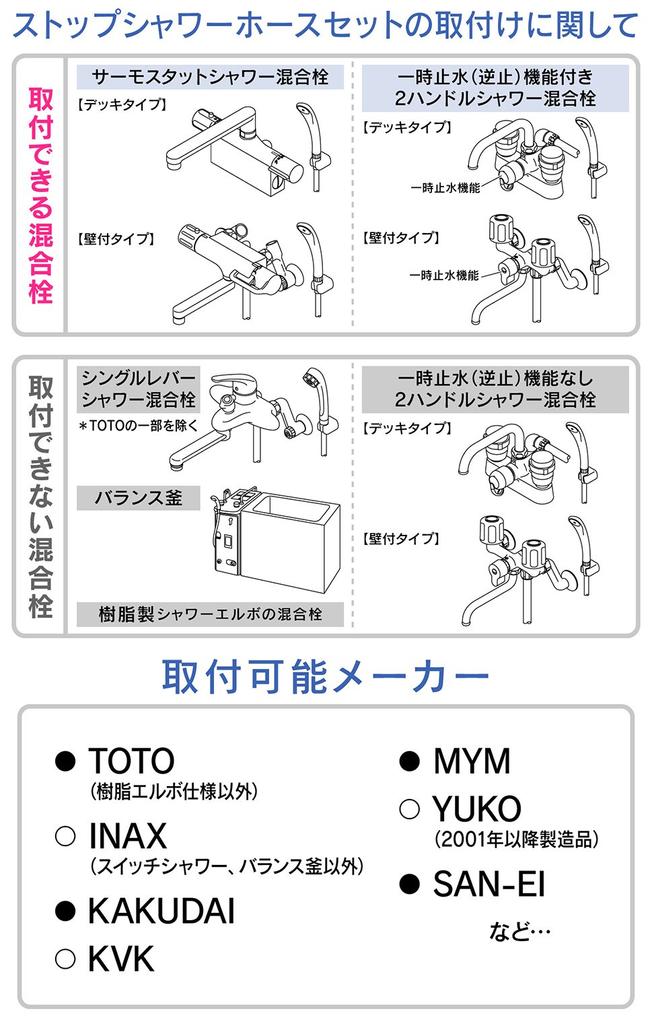 ストップシャワーホースセットの取付けに関して

取付できる混合栓

サーモスタットシャワー混合栓

【デッキタイプ】

【壁付タイプ】

一時止水（逆止）機能付き
2ハンドルシャワー混合栓

【デッキタイプ】

一時止水機能

【壁付タイプ】

一時止水機能

取付できない混合栓

シングルレバーシャワー混合栓

＊TOTOの一部を除く

バランス釜

樹脂製シャワーエルボの混合栓

一時止水（逆止）機能なし
2ハンドルシャワー混合栓

【デッキタイプ】

【壁付タイプ】

取付可能メーカー

● TOTO
（樹脂エルボ仕様以外）

○ INAX
（スイッチシャワー、バランス釜以外）

● KAKUDAI

○ KVK

● MYM

○ YUKO
（2001年以降製造品）

● SAN-EI

など…