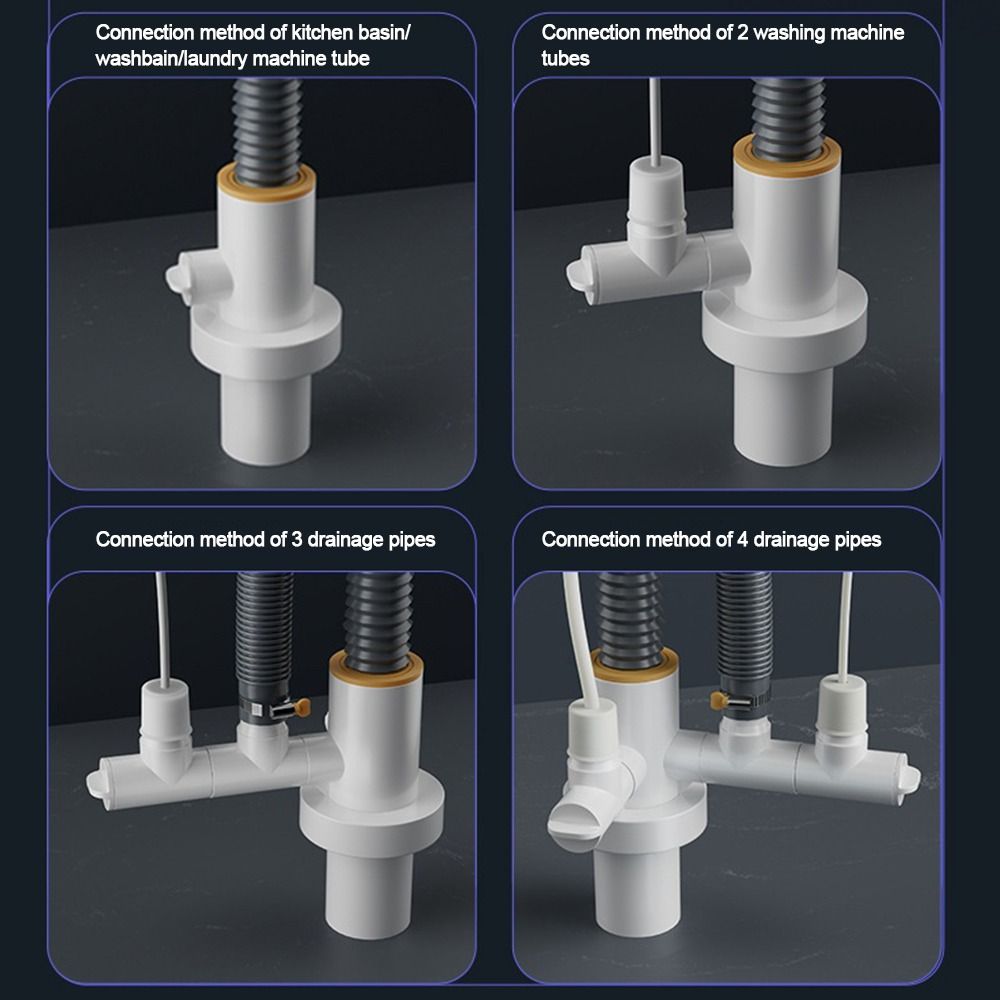 Connection method of kitchen basin/ washbain/laundry machine tube

Connection method of 2 washing machine tubes

Connection method of 3 drainage pipes

Connection method of 4 drainage pipes