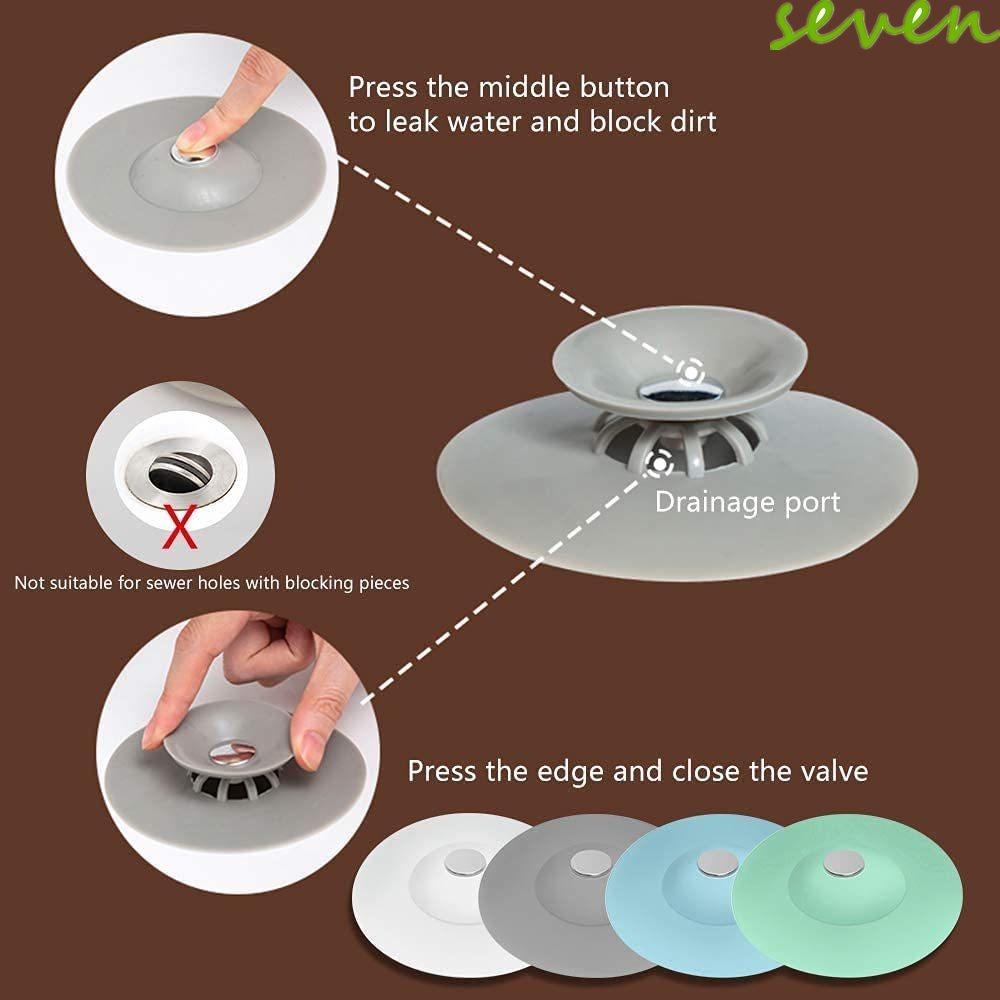 seven

Press the middle button to leak water and block dirt

Drainage port

X

Not suitable for sewer holes with blocking pieces

Press the edge and close the valve