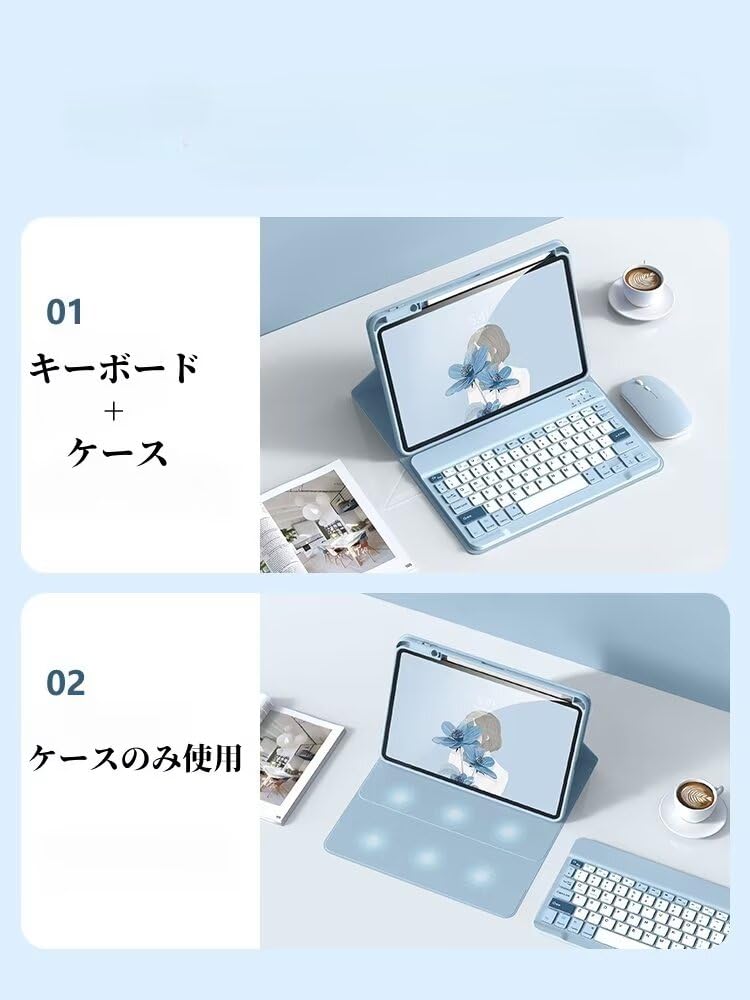 01
キーボード
+
ケース

02
ケースのみ使用