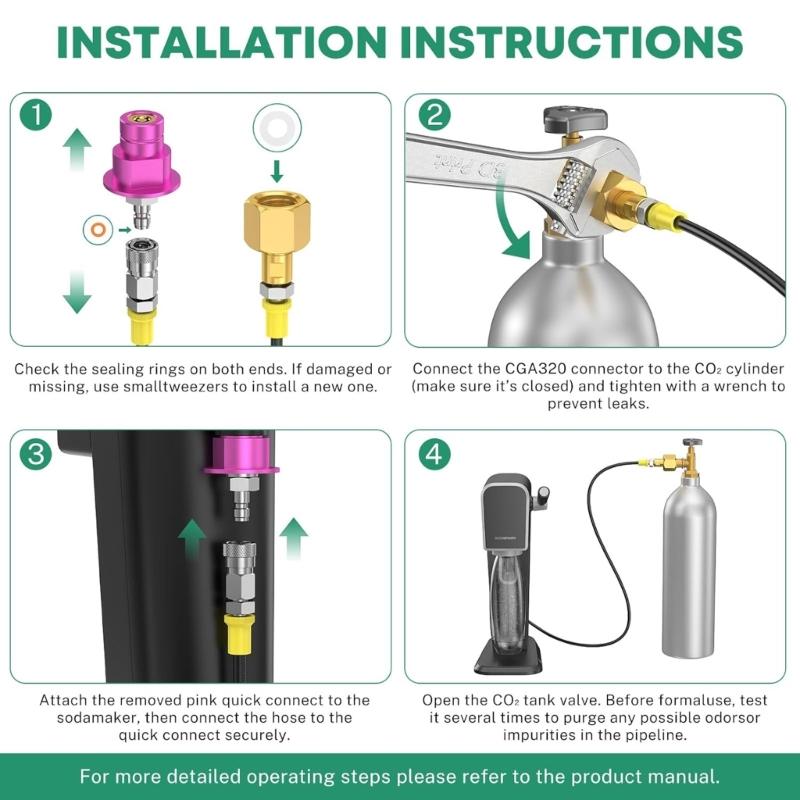 INSTALLATION INSTRUCTIONS

1

Check the sealing rings on both ends. If damaged or missing, use smalltweezers to install a new one.

2

Connect the CGA320 connector to the $CO_2$ cylinder (make sure it's closed) and tighten with a wrench to prevent leaks.

3

Attach the removed pink quick connect to the sodamaker, then connect the hose to the quick connect securely.

4

Open the $CO_2$ tank valve. Before formaluse, test it several times to purge any possible odorsor impurities in the pipeline.

For more detailed operating steps please refer to the product manual.