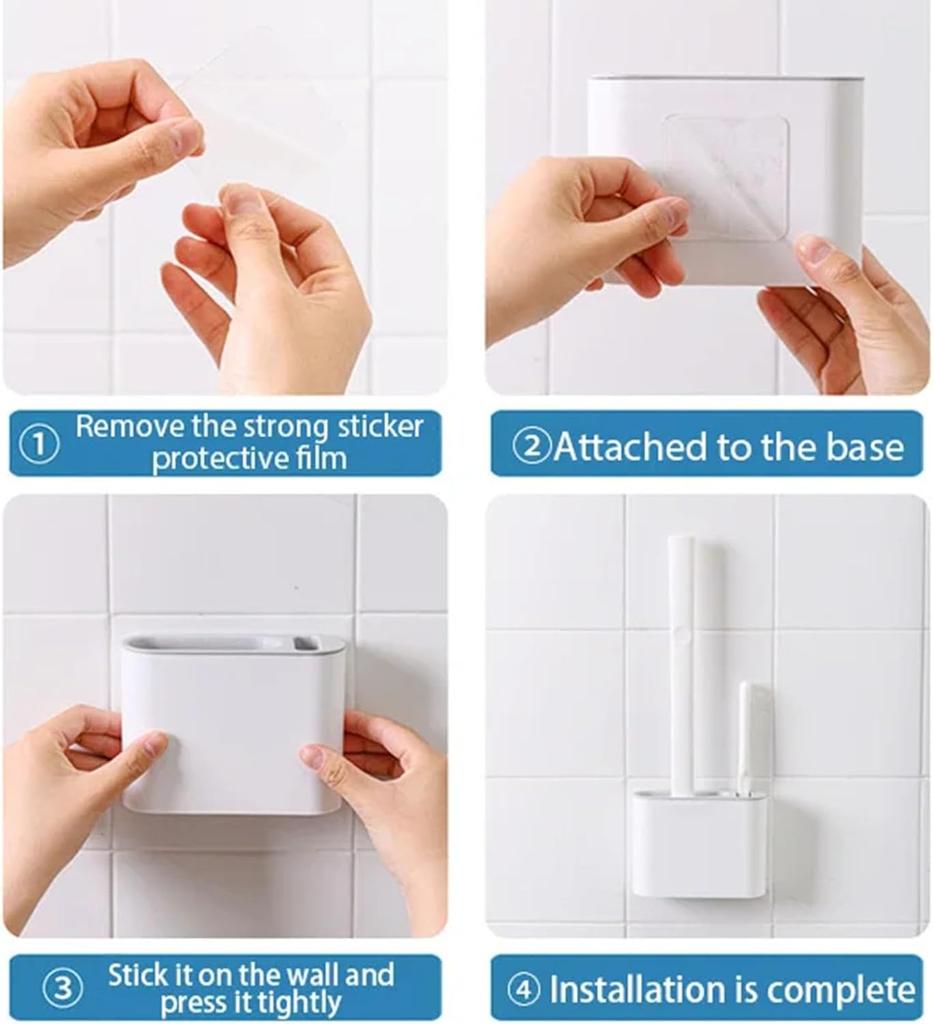 ① Remove the strong sticker protective film

②Attached to the base

③ Stick it on the wall and press it tightly

④ Installation is complete