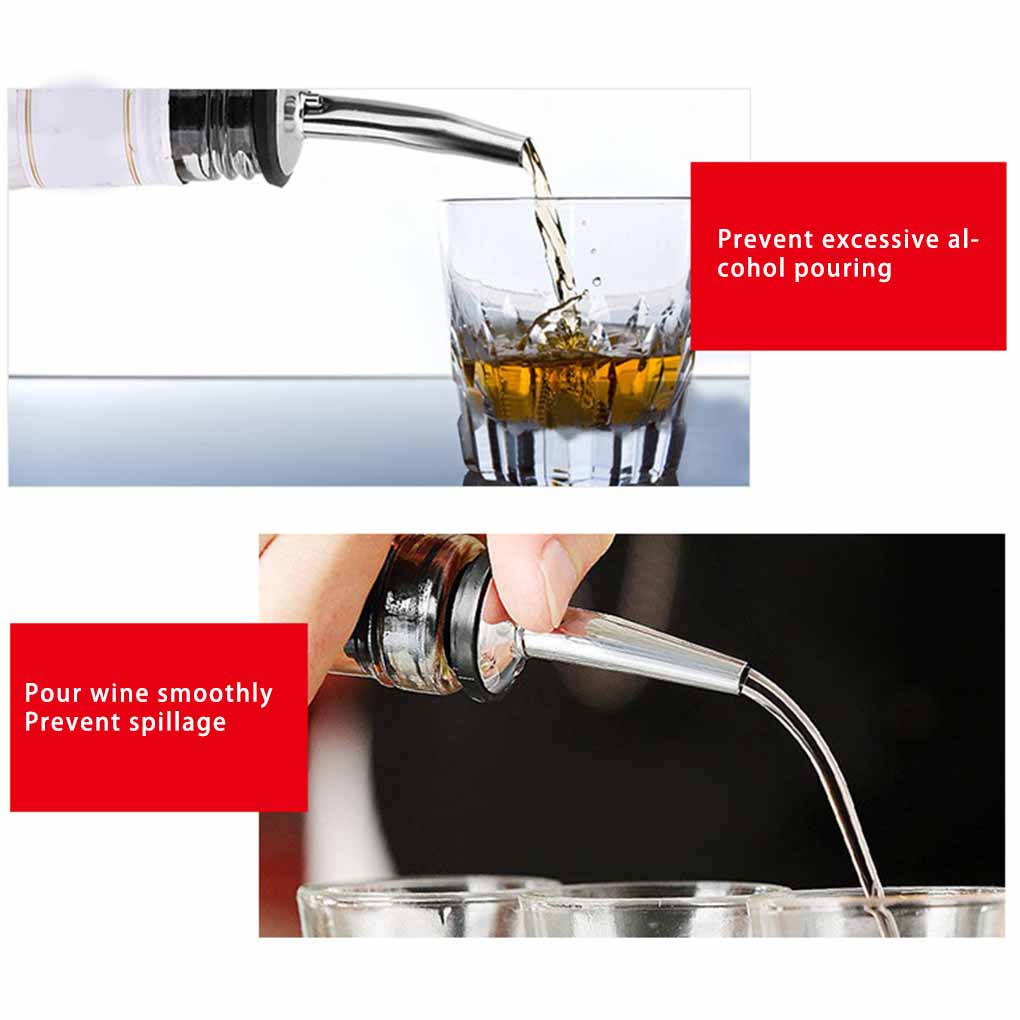 Prevent excessive alcohol pouring

Pour wine smoothly
Prevent spillage