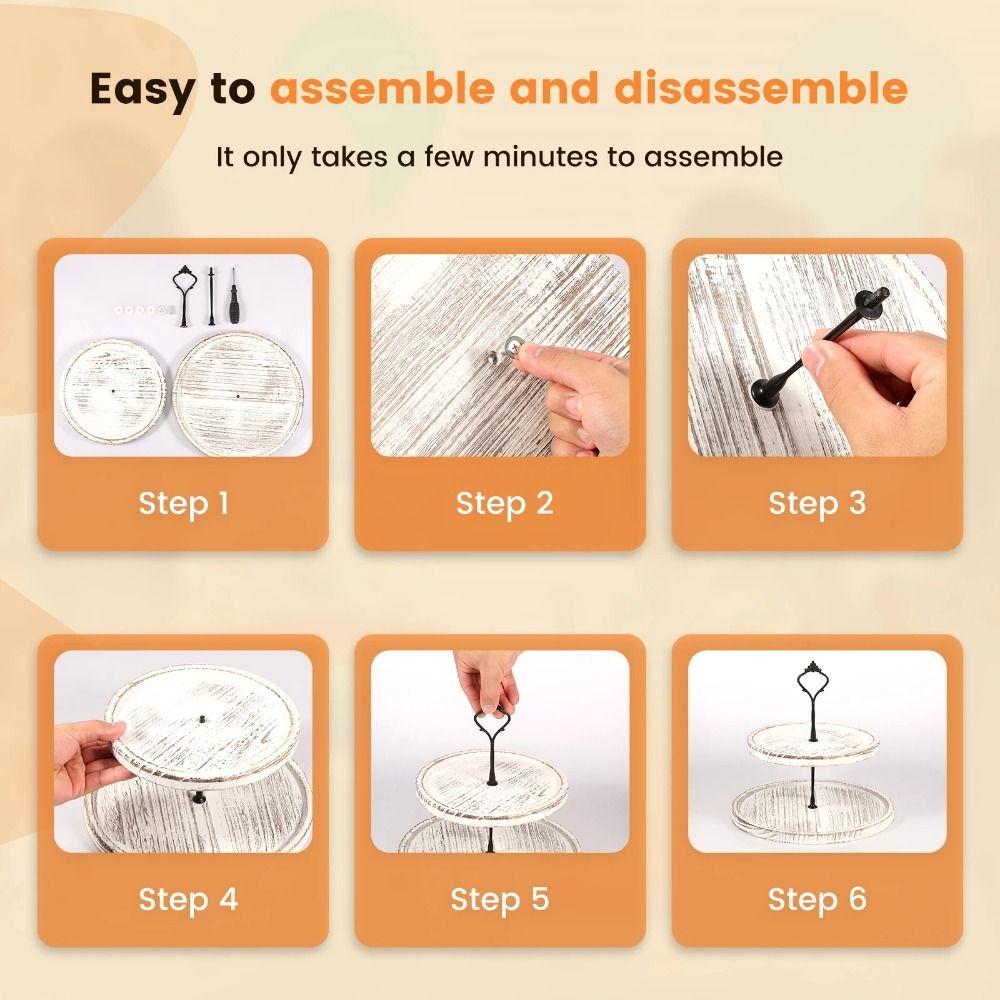 Easy to assemble and disassemble

It only takes a few minutes to assemble

Step 1

Step 2

Step 3

Step 4

Step 5

Step 6