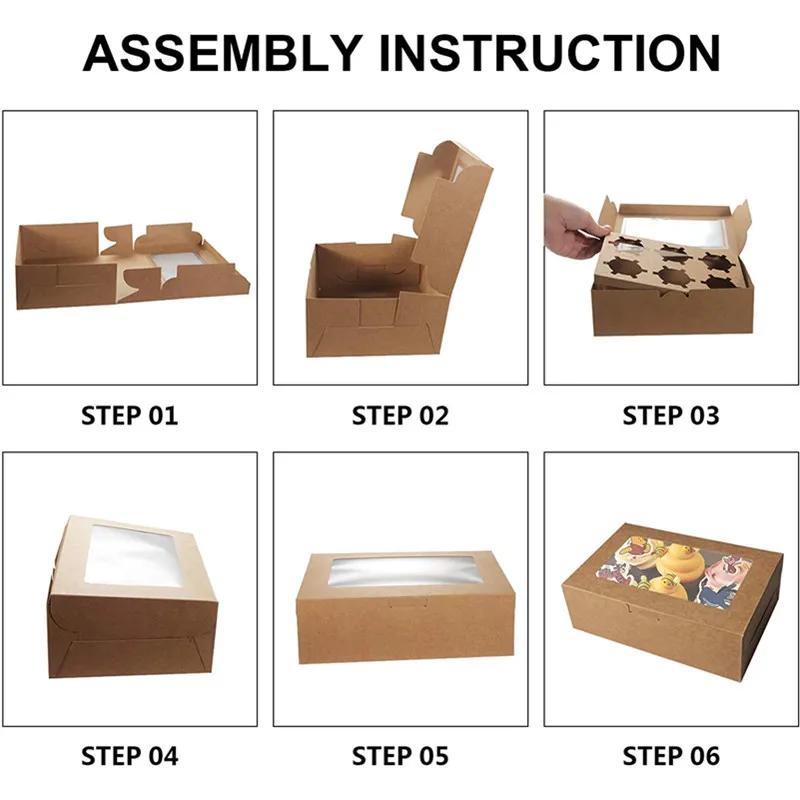 ASSEMBLY INSTRUCTION

STEP 01

STEP 02

STEP 03

STEP 04

STEP 05

STEP 06