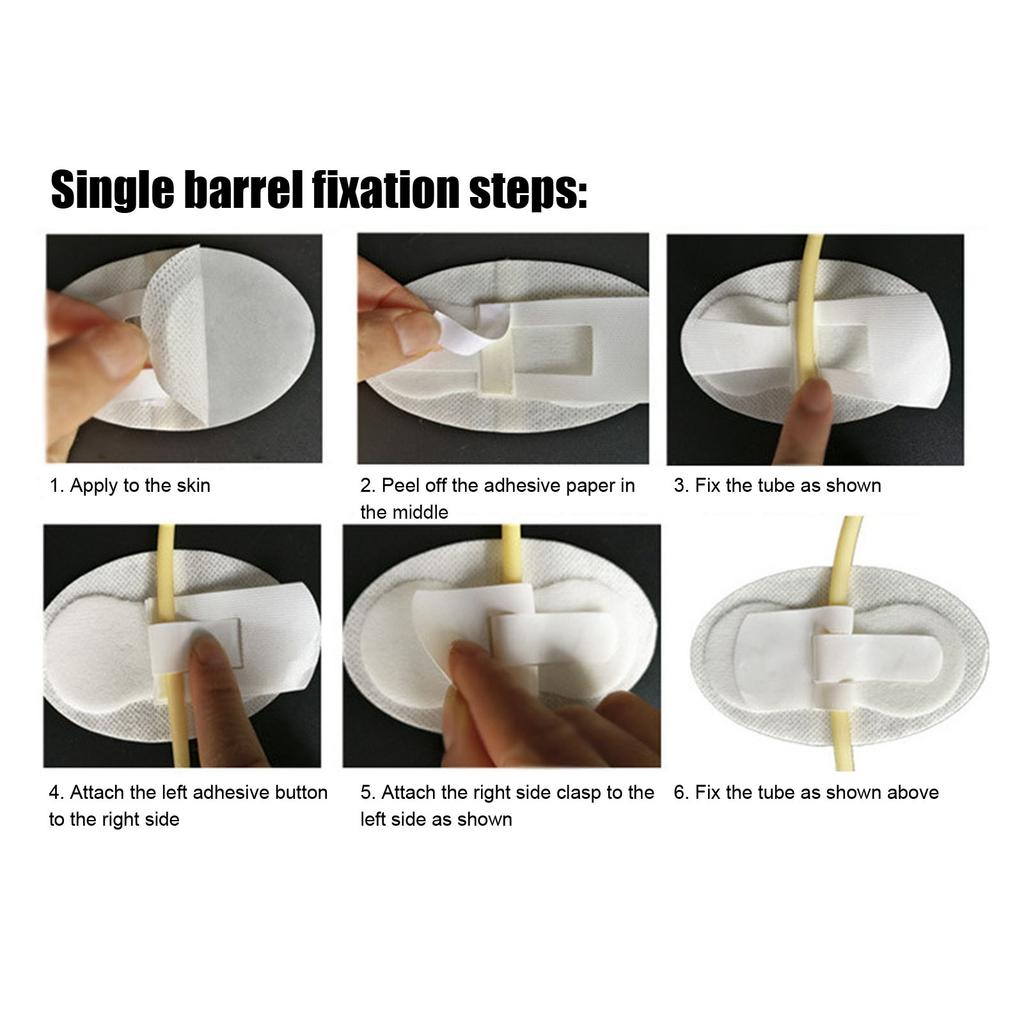 Single barrel fixation steps:

1. Apply to the skin

2. Peel off the adhesive paper in the middle

3. Fix the tube as shown

4. Attach the left adhesive button to the right side

5. Attach the right side clasp to the left side as shown

6. Fix the tube as shown above