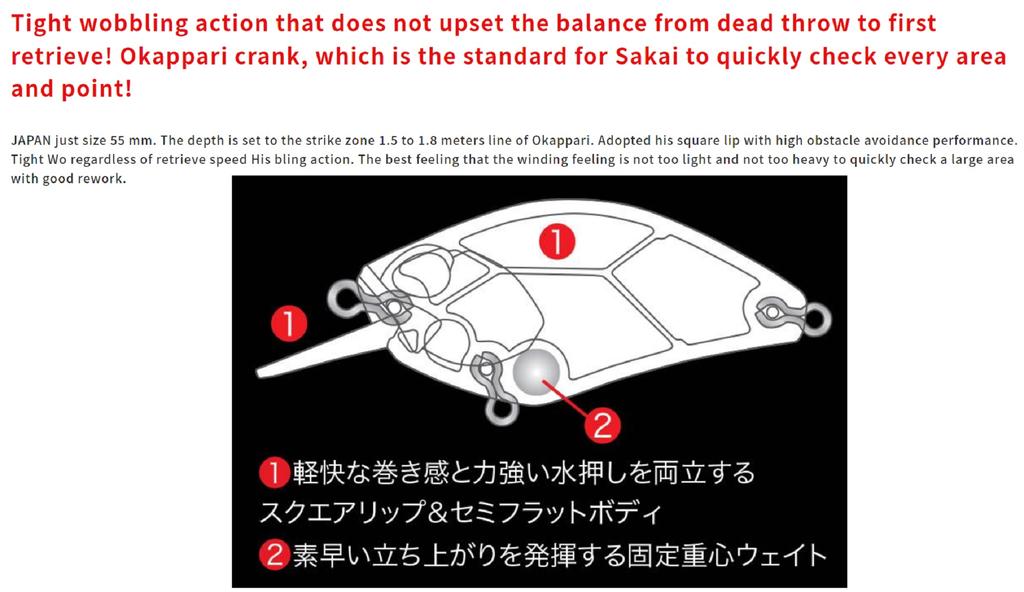 Tight wobbling action that does not upset the balance from dead throw to first retrieve! Okappari crank, which is the standard for Sakai to quickly check every area and point!

JAPAN just size 55 mm. The depth is set to the strike zone 1.5 to 1.8 meters line of Okappari. Adopted his square lip with high obstacle avoidance performance. Tight Wo regardless of retrieve speed His bling action. The best feeling that the winding feeling is not too light and not too heavy to quickly check a large area with good rework.

1

1

2

1 軽快な巻き感と力強い水押しを両立する
スクエアリップ＆セミフラットボディ
2 素早い立ち上がりを発揮する固定重心ウェイト