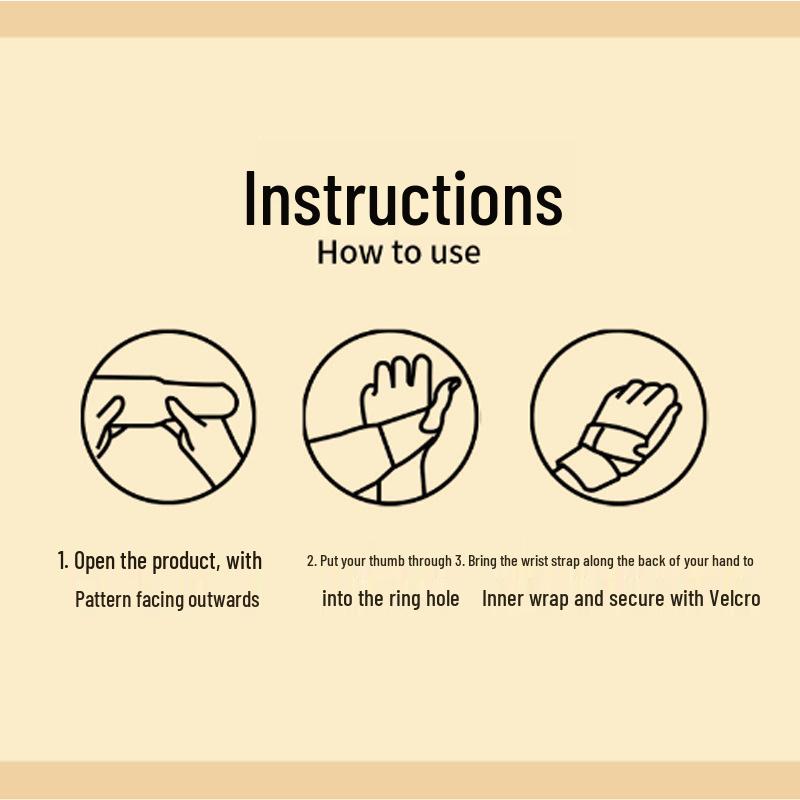 Instructions
How to use

1. Open the product, with Pattern facing outwards

2. Put your thumb through into the ring hole

3. Bring the wrist strap along the back of your hand to Inner wrap and secure with Velcro