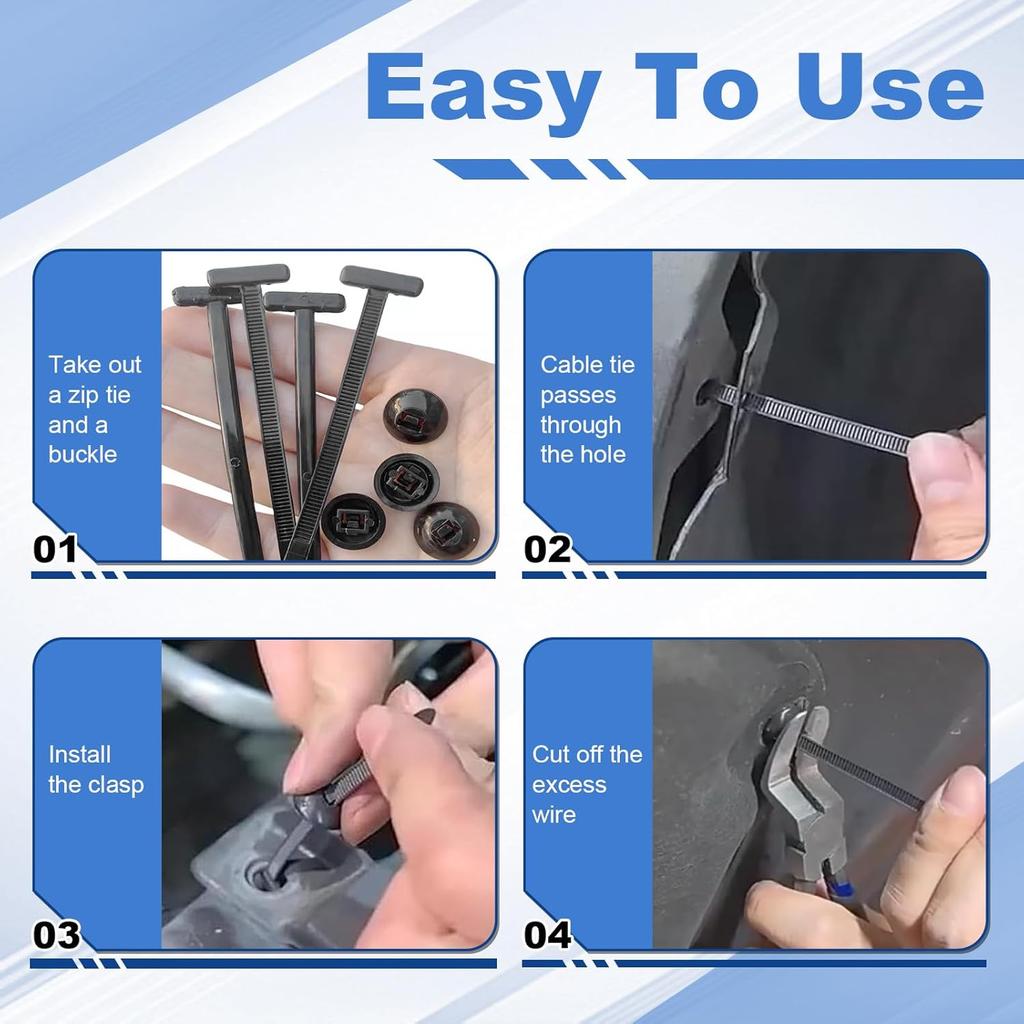 Easy To Use

Take out a zip tie and a buckle

01

Cable tie passes through the hole

02

Install the clasp

03

Cut off the excess wire

04