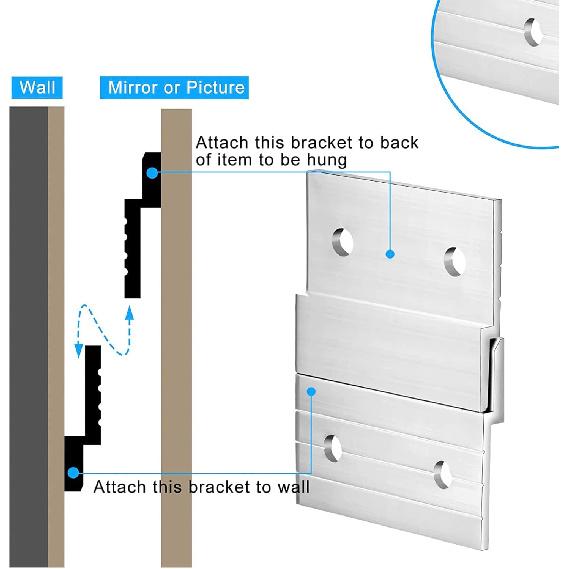 Wall

Mirror or Picture

Attach this bracket to back of item to be hung

Attach this bracket to wall