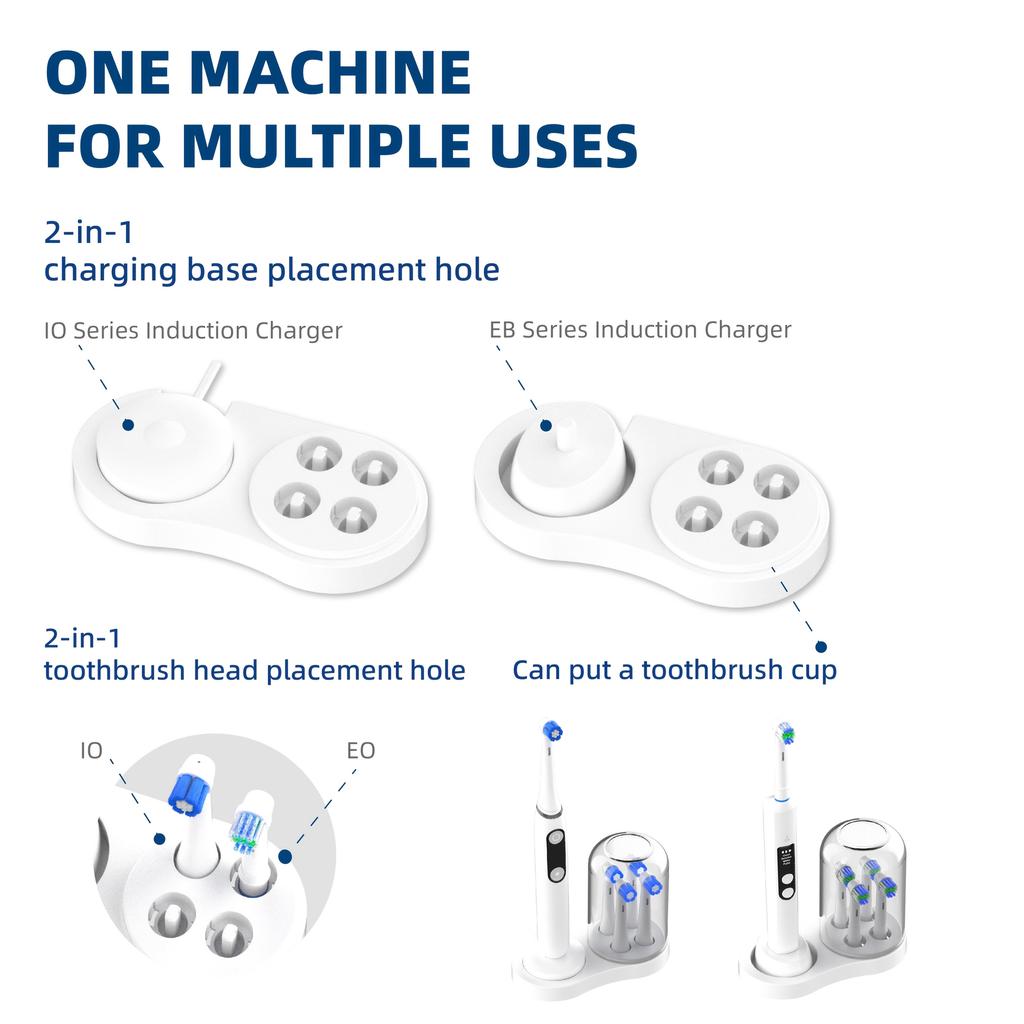 ONE MACHINE
FOR MULTIPLE USES

2-in-1
charging base placement hole

IO Series Induction Charger

EB Series Induction Charger

2-in-1
toothbrush head placement hole

Can put a toothbrush cup

IO

EO